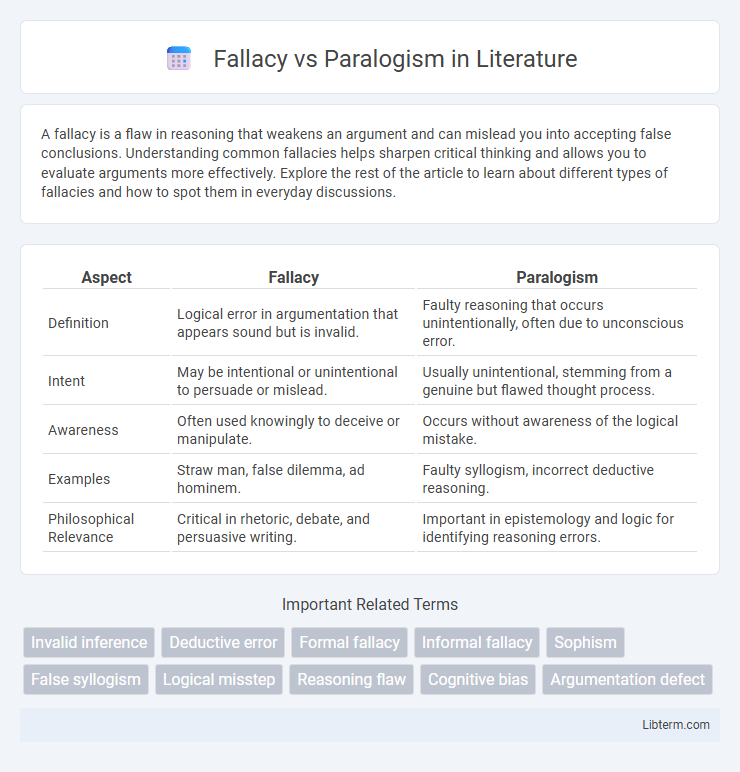 Fallacy vs Paralogism in Literature

A fallacy is a flaw in reasoning that weakens an argument and can mislead you into accepting false conclusions. Understanding common fallacies helps sharpen critical thinking and allows you to evaluate arguments more effectively. Explore the rest of the article to learn about different types of fallacies and how to spot them in everyday discussions.

| Aspect | Fallacy | Paralogism |
|---|---|---|
| Definition | Logical error in argumentation that appears sound but is invalid. | Faulty reasoning that occurs unintentionally, often due to unconscious error. |
| Intent | May be intentional or unintentional to persuade or mislead. | Usually unintentional, stemming from a genuine but flawed thought process. |
| Awareness | Often used knowingly to deceive or manipulate. | Occurs without awareness of the logical mistake. |
| Examples | Straw man, false dilemma, ad hominem. | Faulty syllogism, incorrect deductive reasoning. |
| Philosophical Relevance | Critical in rhetoric, debate, and persuasive writing. | Important in epistemology and logic for identifying reasoning errors. |

Important Related Terms

Invalid inference
Deductive error
Formal fallacy
Informal fallacy
Sophism
False syllogism
Logical misstep
Reasoning flaw
Cognitive bias
Argumentation defect

Libterm.com