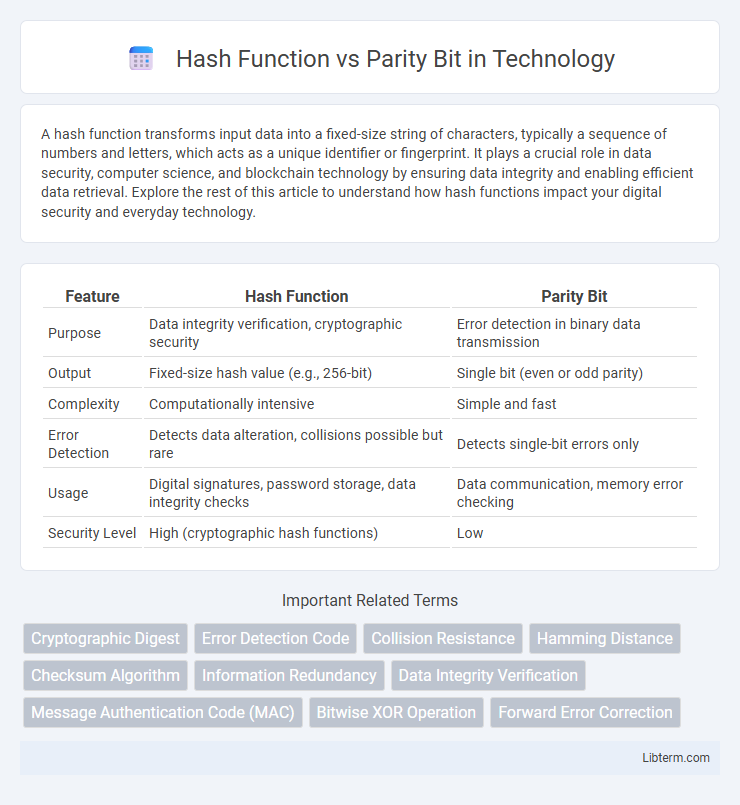 Hash Function vs Parity Bit in Technology

A hash function transforms input data into a fixed-size string of characters, typically a sequence of numbers and letters, which acts as a unique identifier or fingerprint. It plays a crucial role in data security, computer science, and blockchain technology by ensuring data integrity and enabling efficient data retrieval. Explore the rest of this article to understand how hash functions impact your digital security and everyday technology.

| Feature | Hash Function | Parity Bit |
|---|---|---|
| Purpose | Data integrity verification, cryptographic security | Error detection in binary data transmission |
| Output | Fixed-size hash value (e.g., 256-bit) | Single bit (even or odd parity) |
| Complexity | Computationally intensive | Simple and fast |
| Error Detection | Detects data alteration, collisions possible but rare | Detects single-bit errors only |
| Usage | Digital signatures, password storage, data integrity checks | Data communication, memory error checking |
| Security Level | High (cryptographic hash functions) | Low |

Important Related Terms

Cryptographic Digest
Error Detection Code
Collision Resistance
Hamming Distance
Checksum Algorithm
Information Redundancy
Data Integrity Verification
Message Authentication Code (MAC)
Bitwise XOR Operation
Forward Error Correction

Libterm.com