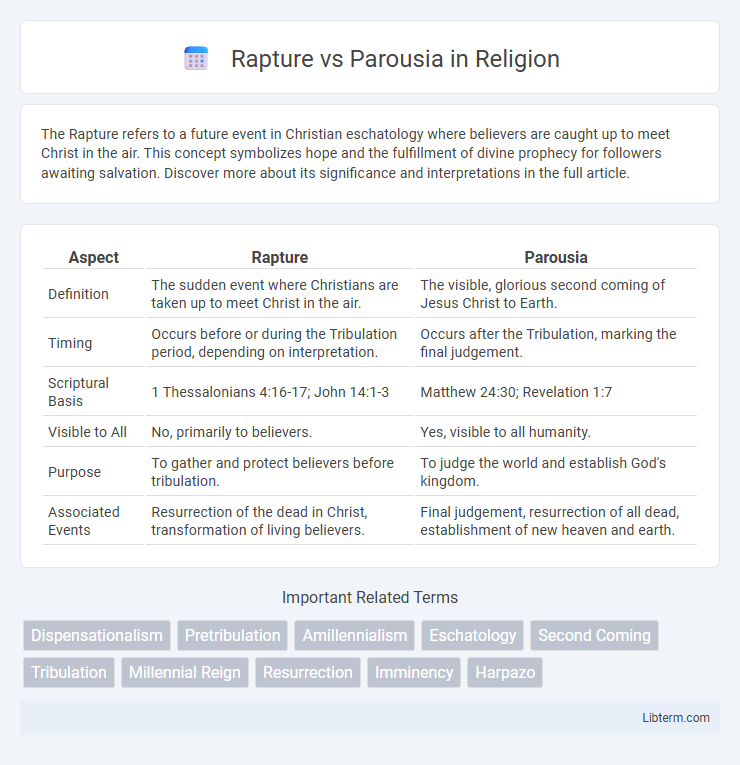 Rapture vs Parousia in Religion

The Rapture refers to a future event in Christian eschatology where believers are caught up to meet Christ in the air. This concept symbolizes hope and the fulfillment of divine prophecy for followers awaiting salvation. Discover more about its significance and interpretations in the full article.

| Aspect | Rapture | Parousia |
|---|---|---|
| Definition | The sudden event where Christians are taken up to meet Christ in the air. | The visible, glorious second coming of Jesus Christ to Earth. |
| Timing | Occurs before or during the Tribulation period, depending on interpretation. | Occurs after the Tribulation, marking the final judgement. |
| Scriptural Basis | 1 Thessalonians 4:16-17; John 14:1-3 | Matthew 24:30; Revelation 1:7 |
| Visible to All | No, primarily to believers. | Yes, visible to all humanity. |
| Purpose | To gather and protect believers before tribulation. | To judge the world and establish God's kingdom. |
| Associated Events | Resurrection of the dead in Christ, transformation of living believers. | Final judgement, resurrection of all dead, establishment of new heaven and earth. |

Important Related Terms

Dispensationalism Pretribulation Amillennialism Eschatology Second Coming Tribulation Millennial Reign Resurrection Imminency Harpazo

Libterm.com