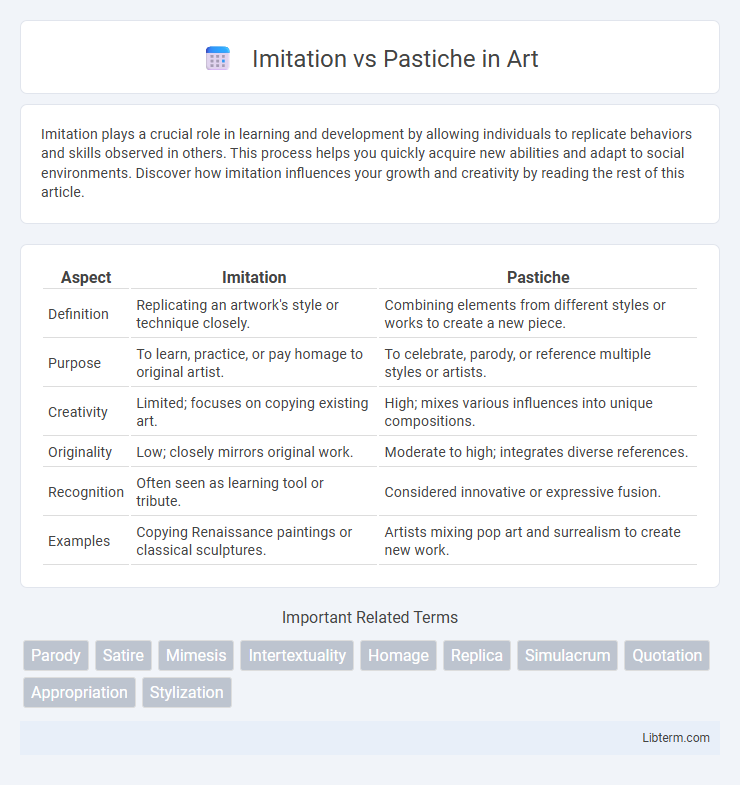 Imitation vs Pastiche in Art

Imitation plays a crucial role in learning and development by allowing individuals to replicate behaviors and skills observed in others. This process helps you quickly acquire new abilities and adapt to social environments. Discover how imitation influences your growth and creativity by reading the rest of this article.

| Aspect | Imitation | Pastiche |
|---|---|---|
| Definition | Replicating an artwork's style or technique closely. | Combining elements from different styles or works to create a new piece. |
| Purpose | To learn, practice, or pay homage to original artist. | To celebrate, parody, or reference multiple styles or artists. |
| Creativity | Limited; focuses on copying existing art. | High; mixes various influences into unique compositions. |
| Originality | Low; closely mirrors original work. | Moderate to high; integrates diverse references. |
| Recognition | Often seen as learning tool or tribute. | Considered innovative or expressive fusion. |
| Examples | Copying Renaissance paintings or classical sculptures. | Artists mixing pop art and surrealism to create new work. |

Important Related Terms

Parody Satire Mimesis Intertextuality Homage Replica Simulacrum Quotation Appropriation Stylization

Libterm.com