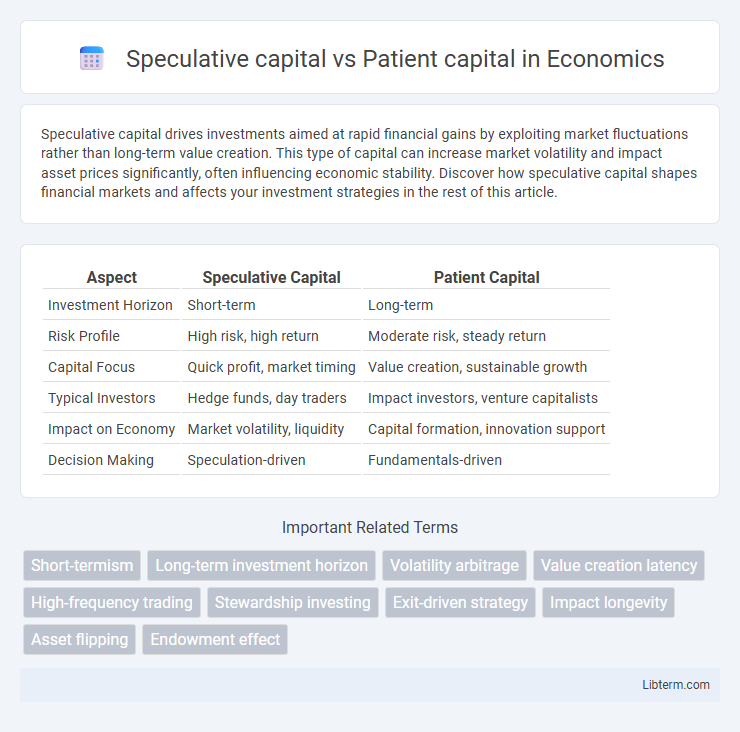 Speculative capital vs Patient capital in Economics

Speculative capital drives investments aimed at rapid financial gains by exploiting market fluctuations rather than long-term value creation. This type of capital can increase market volatility and impact asset prices significantly, often influencing economic stability. Discover how speculative capital shapes financial markets and affects your investment strategies in the rest of this article.

| Aspect | Speculative Capital | Patient Capital |
|---|---|---|
| Investment Horizon | Short-term | Long-term |
| Risk Profile | High risk, high return | Moderate risk, steady return |
| Capital Focus | Quick profit, market timing | Value creation, sustainable growth |
| Typical Investors | Hedge funds, day traders | Impact investors, venture capitalists |
| Impact on Economy | Market volatility, liquidity | Capital formation, innovation support |
| Decision Making | Speculation-driven | Fundamentals-driven |

Important Related Terms

Short-termism
Long-term investment horizon
Volatility arbitrage
Value creation latency
High-frequency trading
Stewardship investing
Exit-driven strategy
Impact longevity
Asset flipping
Endowment effect

Libterm.com