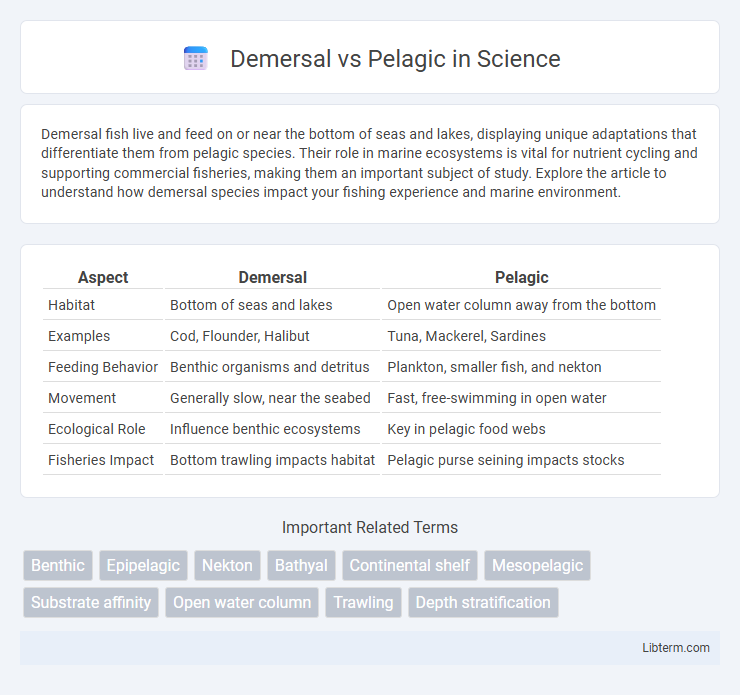 Demersal vs Pelagic in Science

Demersal fish live and feed on or near the bottom of seas and lakes, displaying unique adaptations that differentiate them from pelagic species. Their role in marine ecosystems is vital for nutrient cycling and supporting commercial fisheries, making them an important subject of study. Explore the article to understand how demersal species impact your fishing experience and marine environment.

| Aspect | Demersal | Pelagic |
|---|---|---|
| Habitat | Bottom of seas and lakes | Open water column away from the bottom |
| Examples | Cod, Flounder, Halibut | Tuna, Mackerel, Sardines |
| Feeding Behavior | Benthic organisms and detritus | Plankton, smaller fish, and nekton |
| Movement | Generally slow, near the seabed | Fast, free-swimming in open water |
| Ecological Role | Influence benthic ecosystems | Key in pelagic food webs |
| Fisheries Impact | Bottom trawling impacts habitat | Pelagic purse seining impacts stocks |

Important Related Terms

Benthic Epipelagic Nekton Bathyal Continental shelf Mesopelagic Substrate affinity Open water column Trawling Depth stratification

Libterm.com