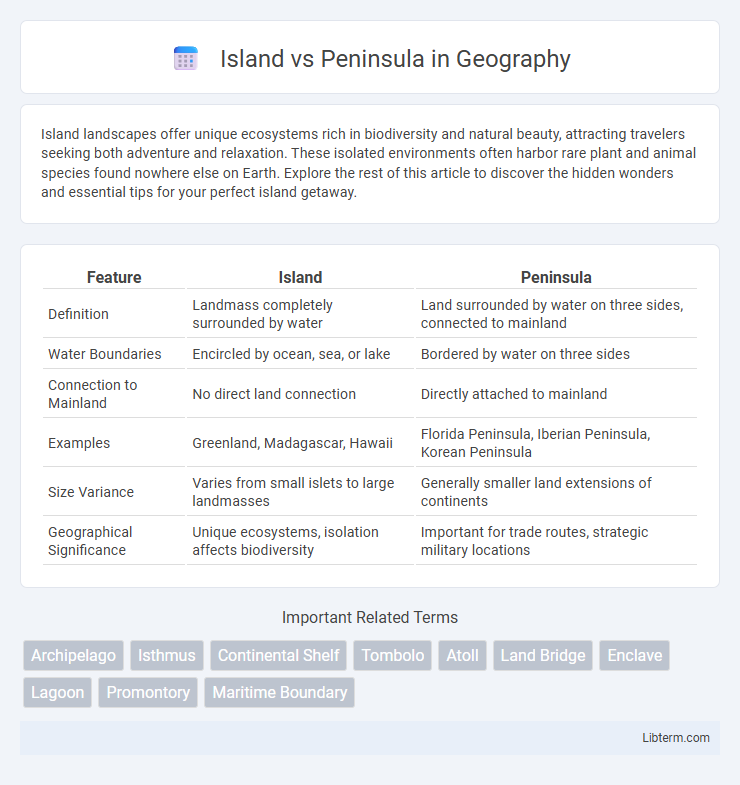 Island vs Peninsula in Geography

Island landscapes offer unique ecosystems rich in biodiversity and natural beauty, attracting travelers seeking both adventure and relaxation. These isolated environments often harbor rare plant and animal species found nowhere else on Earth. Explore the rest of this article to discover the hidden wonders and essential tips for your perfect island getaway.

| Feature | Island | Peninsula |
|---|---|---|
| Definition | Landmass completely surrounded by water | Land surrounded by water on three sides, connected to mainland |
| Water Boundaries | Encircled by ocean, sea, or lake | Bordered by water on three sides |
| Connection to Mainland | No direct land connection | Directly attached to mainland |
| Examples | Greenland, Madagascar, Hawaii | Florida Peninsula, Iberian Peninsula, Korean Peninsula |
| Size Variance | Varies from small islets to large landmasses | Generally smaller land extensions of continents |
| Geographical Significance | Unique ecosystems, isolation affects biodiversity | Important for trade routes, strategic military locations |

Important Related Terms

Archipelago Isthmus Continental Shelf Tombolo Atoll Land Bridge Enclave Lagoon Promontory Maritime Boundary

Libterm.com