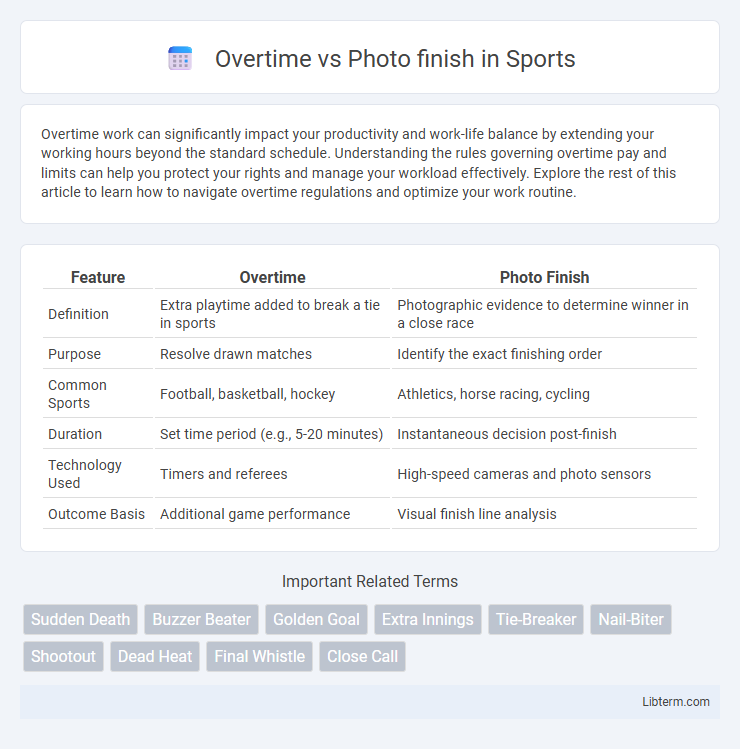 Overtime vs Photo finish in Sports

Overtime work can significantly impact your productivity and work-life balance by extending your working hours beyond the standard schedule. Understanding the rules governing overtime pay and limits can help you protect your rights and manage your workload effectively. Explore the rest of this article to learn how to navigate overtime regulations and optimize your work routine.

| Feature | Overtime | Photo Finish |
|---|---|---|
| Definition | Extra playtime added to break a tie in sports | Photographic evidence to determine winner in a close race |
| Purpose | Resolve drawn matches | Identify the exact finishing order |
| Common Sports | Football, basketball, hockey | Athletics, horse racing, cycling |
| Duration | Set time period (e.g., 5-20 minutes) | Instantaneous decision post-finish |
| Technology Used | Timers and referees | High-speed cameras and photo sensors |
| Outcome Basis | Additional game performance | Visual finish line analysis |

Important Related Terms

Sudden Death
Buzzer Beater
Golden Goal
Extra Innings
Tie-Breaker
Nail-Biter
Shootout
Dead Heat
Final Whistle
Close Call

Libterm.com