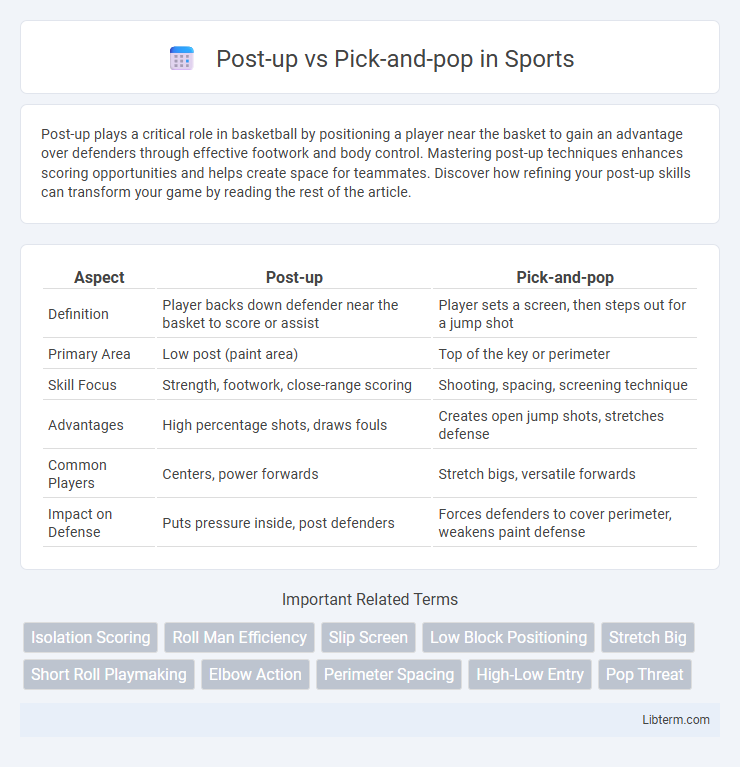 Post-up vs Pick-and-pop in Sports

Post-up plays a critical role in basketball by positioning a player near the basket to gain an advantage over defenders through effective footwork and body control. Mastering post-up techniques enhances scoring opportunities and helps create space for teammates. Discover how refining your post-up skills can transform your game by reading the rest of the article.

| Aspect | Post-up | Pick-and-pop |
|---|---|---|
| Definition | Player backs down defender near the basket to score or assist | Player sets a screen, then steps out for a jump shot |
| Primary Area | Low post (paint area) | Top of the key or perimeter |
| Skill Focus | Strength, footwork, close-range scoring | Shooting, spacing, screening technique |
| Advantages | High percentage shots, draws fouls | Creates open jump shots, stretches defense |
| Common Players | Centers, power forwards | Stretch bigs, versatile forwards |
| Impact on Defense | Puts pressure inside, post defenders | Forces defenders to cover perimeter, weakens paint defense |

Important Related Terms

Isolation Scoring
Roll Man Efficiency
Slip Screen
Low Block Positioning
Stretch Big
Short Roll Playmaking
Elbow Action
Perimeter Spacing
High-Low Entry
Pop Threat

Libterm.com