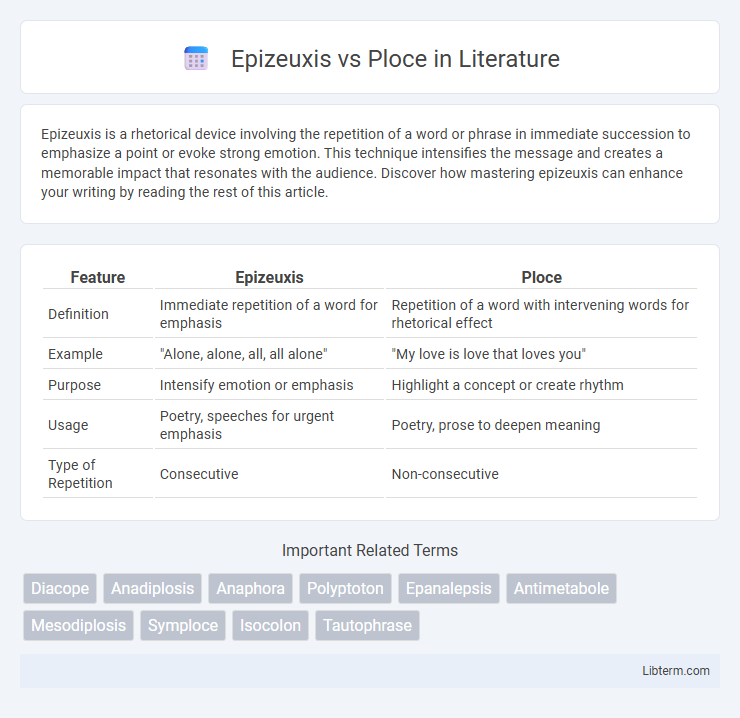 Epizeuxis vs Ploce in Literature

Epizeuxis is a rhetorical device involving the repetition of a word or phrase in immediate succession to emphasize a point or evoke strong emotion. This technique intensifies the message and creates a memorable impact that resonates with the audience. Discover how mastering epizeuxis can enhance your writing by reading the rest of this article.

| Feature | Epizeuxis | Ploce |
|---|---|---|
| Definition | Immediate repetition of a word for emphasis | Repetition of a word with intervening words for rhetorical effect |
| Example | "Alone, alone, all, all alone" | "My love is love that loves you" |
| Purpose | Intensify emotion or emphasis | Highlight a concept or create rhythm |
| Usage | Poetry, speeches for urgent emphasis | Poetry, prose to deepen meaning |
| Type of Repetition | Consecutive | Non-consecutive |

Important Related Terms

Diacope Anadiplosis Anaphora Polyptoton Epanalepsis Antimetabole Mesodiplosis Symploce Isocolon Tautophrase

Libterm.com