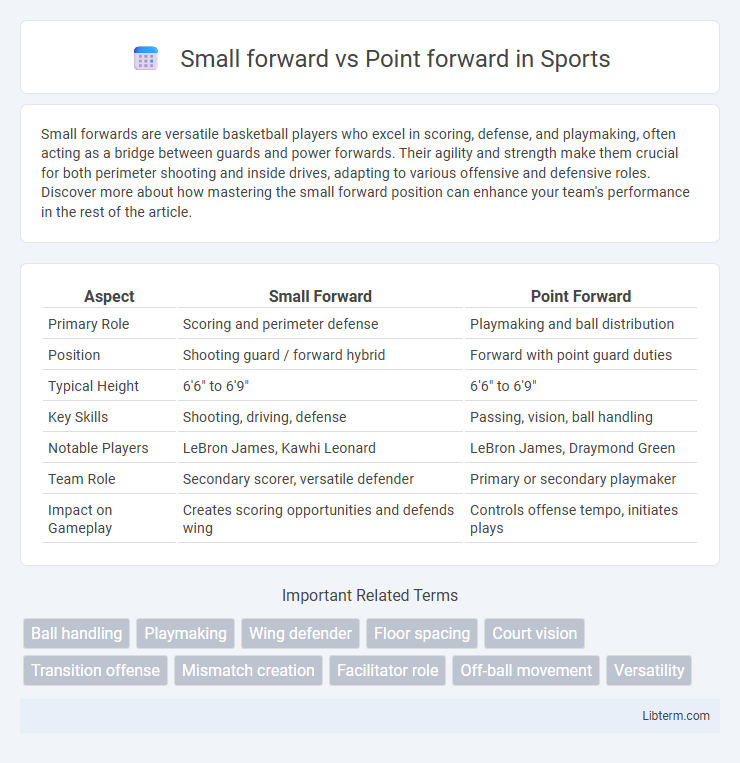 Small forward vs Point forward in Sports

Small forwards are versatile basketball players who excel in scoring, defense, and playmaking, often acting as a bridge between guards and power forwards. Their agility and strength make them crucial for both perimeter shooting and inside drives, adapting to various offensive and defensive roles. Discover more about how mastering the small forward position can enhance your team's performance in the rest of the article.

| Aspect | Small Forward | Point Forward |
|---|---|---|
| Primary Role | Scoring and perimeter defense | Playmaking and ball distribution |
| Position | Shooting guard / forward hybrid | Forward with point guard duties |
| Typical Height | 6'6" to 6'9" | 6'6" to 6'9" |
| Key Skills | Shooting, driving, defense | Passing, vision, ball handling |
| Notable Players | LeBron James, Kawhi Leonard | LeBron James, Draymond Green |
| Team Role | Secondary scorer, versatile defender | Primary or secondary playmaker |
| Impact on Gameplay | Creates scoring opportunities and defends wing | Controls offense tempo, initiates plays |

Important Related Terms

Ball handling
Playmaking
Wing defender
Floor spacing
Court vision
Transition offense
Mismatch creation
Facilitator role
Off-ball movement
Versatility

Libterm.com