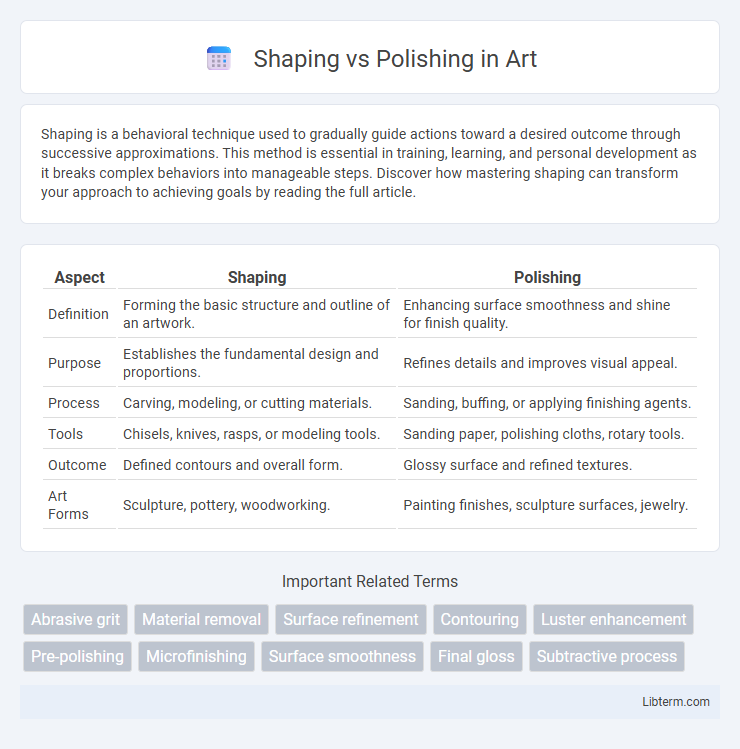 Shaping vs Polishing in Art

Shaping is a behavioral technique used to gradually guide actions toward a desired outcome through successive approximations. This method is essential in training, learning, and personal development as it breaks complex behaviors into manageable steps. Discover how mastering shaping can transform your approach to achieving goals by reading the full article.

| Aspect | Shaping | Polishing |
|---|---|---|
| Definition | Forming the basic structure and outline of an artwork. | Enhancing surface smoothness and shine for finish quality. |
| Purpose | Establishes the fundamental design and proportions. | Refines details and improves visual appeal. |
| Process | Carving, modeling, or cutting materials. | Sanding, buffing, or applying finishing agents. |
| Tools | Chisels, knives, rasps, or modeling tools. | Sanding paper, polishing cloths, rotary tools. |
| Outcome | Defined contours and overall form. | Glossy surface and refined textures. |
| Art Forms | Sculpture, pottery, woodworking. | Painting finishes, sculpture surfaces, jewelry. |

Important Related Terms

Abrasive grit
Material removal
Surface refinement
Contouring
Luster enhancement
Pre-polishing
Microfinishing
Surface smoothness
Final gloss
Subtractive process

Libterm.com