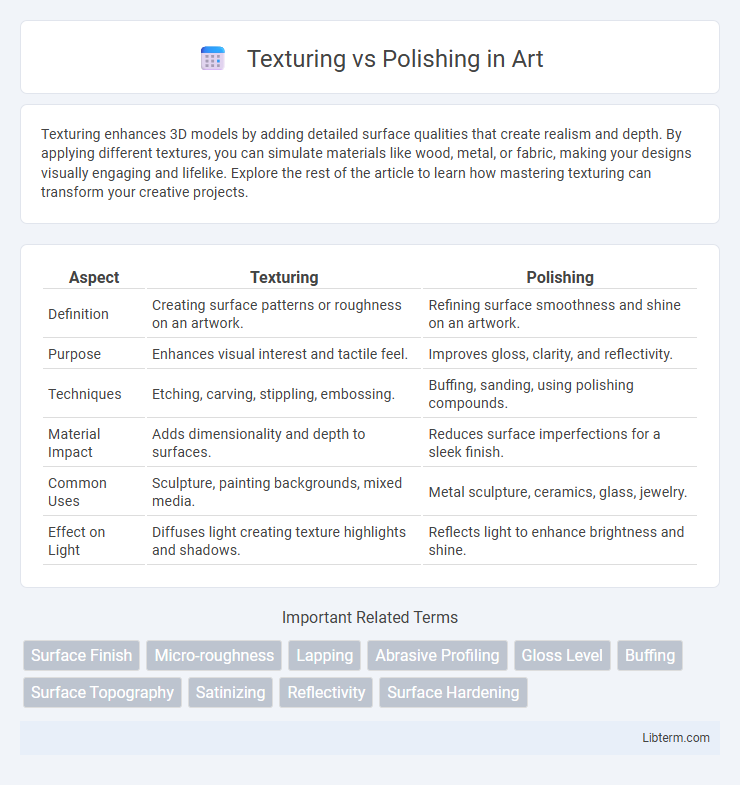 Texturing vs Polishing in Art

Texturing enhances 3D models by adding detailed surface qualities that create realism and depth. By applying different textures, you can simulate materials like wood, metal, or fabric, making your designs visually engaging and lifelike. Explore the rest of the article to learn how mastering texturing can transform your creative projects.

| Aspect | Texturing | Polishing |
|---|---|---|
| Definition | Creating surface patterns or roughness on an artwork. | Refining surface smoothness and shine on an artwork. |
| Purpose | Enhances visual interest and tactile feel. | Improves gloss, clarity, and reflectivity. |
| Techniques | Etching, carving, stippling, embossing. | Buffing, sanding, using polishing compounds. |
| Material Impact | Adds dimensionality and depth to surfaces. | Reduces surface imperfections for a sleek finish. |
| Common Uses | Sculpture, painting backgrounds, mixed media. | Metal sculpture, ceramics, glass, jewelry. |
| Effect on Light | Diffuses light creating texture highlights and shadows. | Reflects light to enhance brightness and shine. |

Important Related Terms

Surface Finish
Micro-roughness
Lapping
Abrasive Profiling
Gloss Level
Buffing
Surface Topography
Satinizing
Reflectivity
Surface Hardening

Libterm.com