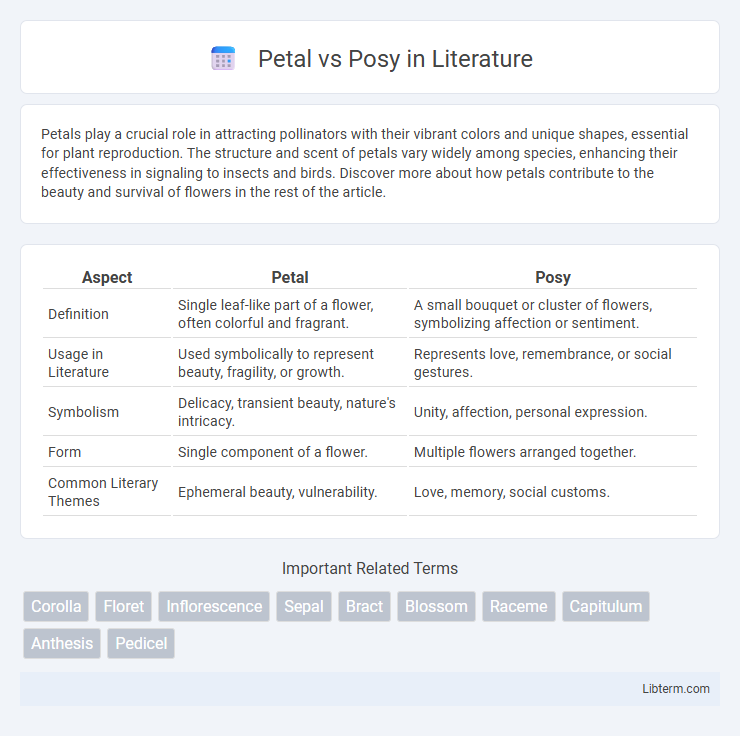 Petal vs Posy in Literature

Petals play a crucial role in attracting pollinators with their vibrant colors and unique shapes, essential for plant reproduction. The structure and scent of petals vary widely among species, enhancing their effectiveness in signaling to insects and birds. Discover more about how petals contribute to the beauty and survival of flowers in the rest of the article.

| Aspect | Petal | Posy |
|---|---|---|
| Definition | Single leaf-like part of a flower, often colorful and fragrant. | A small bouquet or cluster of flowers, symbolizing affection or sentiment. |
| Usage in Literature | Used symbolically to represent beauty, fragility, or growth. | Represents love, remembrance, or social gestures. |
| Symbolism | Delicacy, transient beauty, nature's intricacy. | Unity, affection, personal expression. |
| Form | Single component of a flower. | Multiple flowers arranged together. |
| Common Literary Themes | Ephemeral beauty, vulnerability. | Love, memory, social customs. |

Important Related Terms

Corolla Floret Inflorescence Sepal Bract Blossom Raceme Capitulum Anthesis Pedicel

Libterm.com