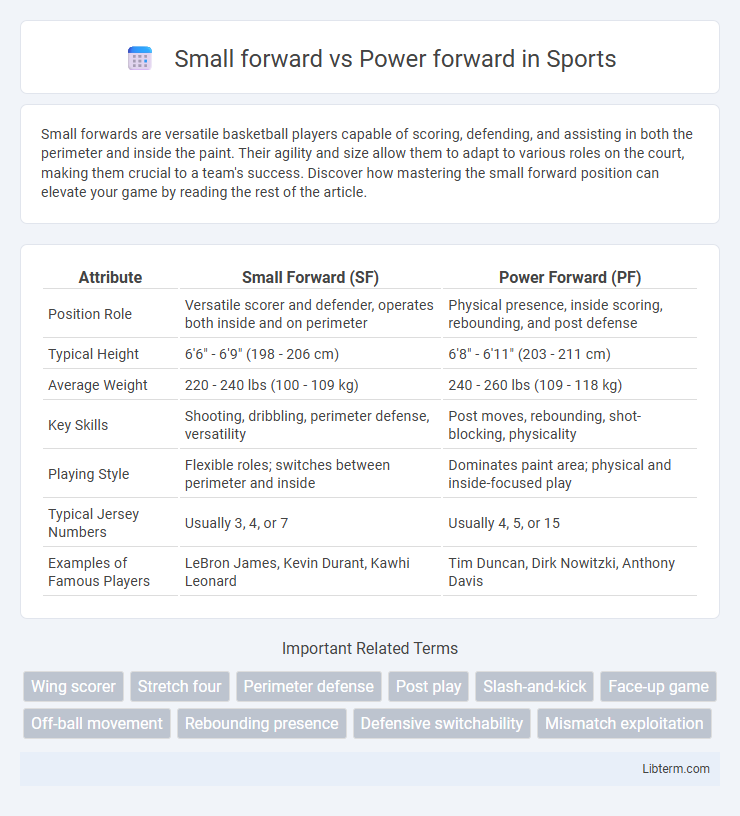 Small forward vs Power forward in Sports

Small forwards are versatile basketball players capable of scoring, defending, and assisting in both the perimeter and inside the paint. Their agility and size allow them to adapt to various roles on the court, making them crucial to a team's success. Discover how mastering the small forward position can elevate your game by reading the rest of the article.

| Attribute | Small Forward (SF) | Power Forward (PF) |
|---|---|---|
| Position Role | Versatile scorer and defender, operates both inside and on perimeter | Physical presence, inside scoring, rebounding, and post defense |
| Typical Height | 6'6" - 6'9" (198 - 206 cm) | 6'8" - 6'11" (203 - 211 cm) |
| Average Weight | 220 - 240 lbs (100 - 109 kg) | 240 - 260 lbs (109 - 118 kg) |
| Key Skills | Shooting, dribbling, perimeter defense, versatility | Post moves, rebounding, shot-blocking, physicality |
| Playing Style | Flexible roles; switches between perimeter and inside | Dominates paint area; physical and inside-focused play |
| Typical Jersey Numbers | Usually 3, 4, or 7 | Usually 4, 5, or 15 |
| Examples of Famous Players | LeBron James, Kevin Durant, Kawhi Leonard | Tim Duncan, Dirk Nowitzki, Anthony Davis |

Important Related Terms

Wing scorer
Stretch four
Perimeter defense
Post play
Slash-and-kick
Face-up game
Off-ball movement
Rebounding presence
Defensive switchability
Mismatch exploitation

Libterm.com