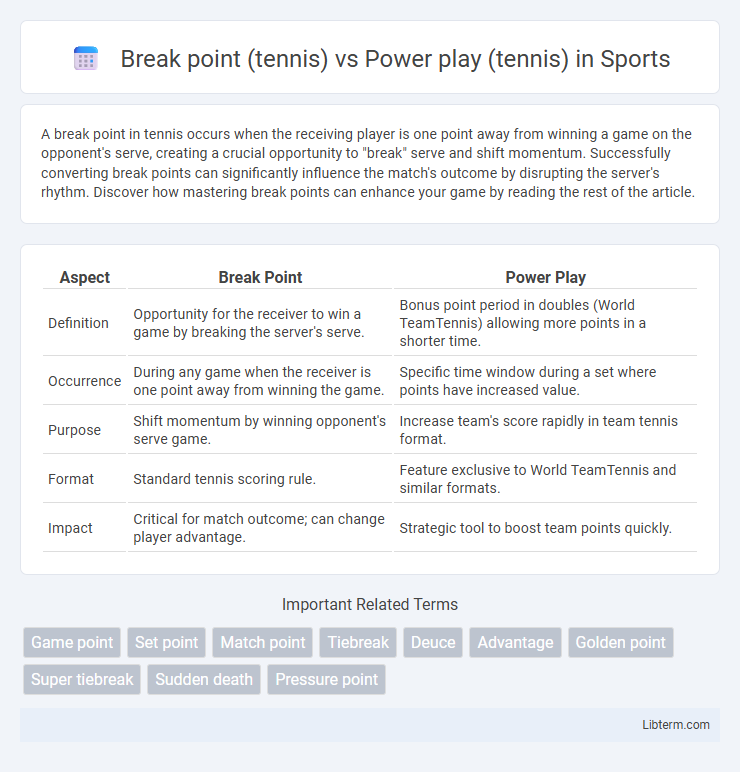 Break point (tennis) vs Power play (tennis) in Sports

A break point in tennis occurs when the receiving player is one point away from winning a game on the opponent's serve, creating a crucial opportunity to "break" serve and shift momentum. Successfully converting break points can significantly influence the match's outcome by disrupting the server's rhythm. Discover how mastering break points can enhance your game by reading the rest of the article.

| Aspect | Break Point | Power Play |
|---|---|---|
| Definition | Opportunity for the receiver to win a game by breaking the server's serve. | Bonus point period in doubles (World TeamTennis) allowing more points in a shorter time. |
| Occurrence | During any game when the receiver is one point away from winning the game. | Specific time window during a set where points have increased value. |
| Purpose | Shift momentum by winning opponent's serve game. | Increase team's score rapidly in team tennis format. |
| Format | Standard tennis scoring rule. | Feature exclusive to World TeamTennis and similar formats. |
| Impact | Critical for match outcome; can change player advantage. | Strategic tool to boost team points quickly. |

Important Related Terms

Game point
Set point
Match point
Tiebreak
Deuce
Advantage
Golden point
Super tiebreak
Sudden death
Pressure point

Libterm.com