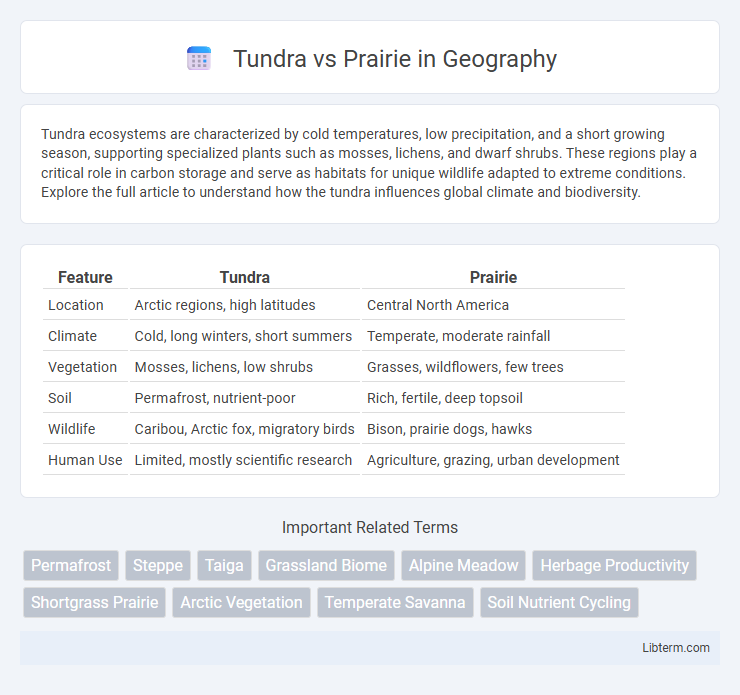 Tundra vs Prairie in Geography

Tundra ecosystems are characterized by cold temperatures, low precipitation, and a short growing season, supporting specialized plants such as mosses, lichens, and dwarf shrubs. These regions play a critical role in carbon storage and serve as habitats for unique wildlife adapted to extreme conditions. Explore the full article to understand how the tundra influences global climate and biodiversity.

| Feature | Tundra | Prairie |
|---|---|---|
| Location | Arctic regions, high latitudes | Central North America |
| Climate | Cold, long winters, short summers | Temperate, moderate rainfall |
| Vegetation | Mosses, lichens, low shrubs | Grasses, wildflowers, few trees |
| Soil | Permafrost, nutrient-poor | Rich, fertile, deep topsoil |
| Wildlife | Caribou, Arctic fox, migratory birds | Bison, prairie dogs, hawks |
| Human Use | Limited, mostly scientific research | Agriculture, grazing, urban development |

Important Related Terms

Permafrost Steppe Taiga Grassland Biome Alpine Meadow Herbage Productivity Shortgrass Prairie Arctic Vegetation Temperate Savanna Soil Nutrient Cycling

Libterm.com