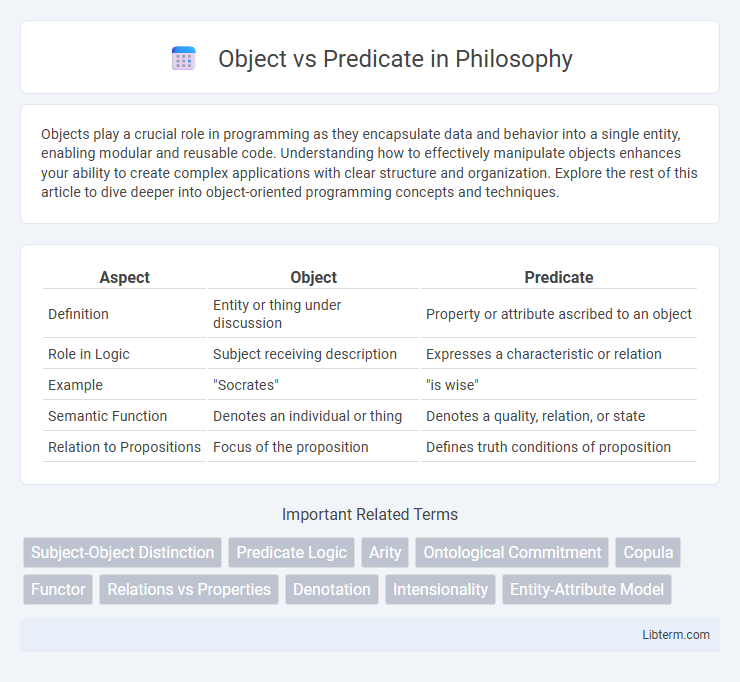 Object vs Predicate in Philosophy

Objects play a crucial role in programming as they encapsulate data and behavior into a single entity, enabling modular and reusable code. Understanding how to effectively manipulate objects enhances your ability to create complex applications with clear structure and organization. Explore the rest of this article to dive deeper into object-oriented programming concepts and techniques.

| Aspect | Object | Predicate |
|---|---|---|
| Definition | Entity or thing under discussion | Property or attribute ascribed to an object |
| Role in Logic | Subject receiving description | Expresses a characteristic or relation |
| Example | "Socrates" | "is wise" |
| Semantic Function | Denotes an individual or thing | Denotes a quality, relation, or state |
| Relation to Propositions | Focus of the proposition | Defines truth conditions of proposition |

Important Related Terms

Subject-Object Distinction
Predicate Logic
Arity
Ontological Commitment
Copula
Functor
Relations vs Properties
Denotation
Intensionality
Entity-Attribute Model

Libterm.com