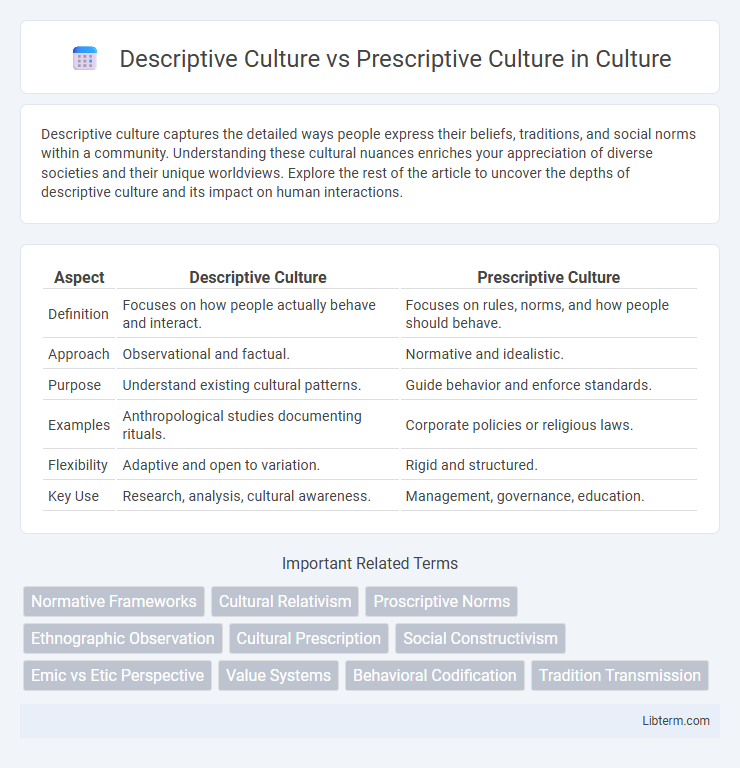 Descriptive Culture vs Prescriptive Culture in Culture

Descriptive culture captures the detailed ways people express their beliefs, traditions, and social norms within a community. Understanding these cultural nuances enriches your appreciation of diverse societies and their unique worldviews. Explore the rest of the article to uncover the depths of descriptive culture and its impact on human interactions.

| Aspect | Descriptive Culture | Prescriptive Culture |
|---|---|---|
| Definition | Focuses on how people actually behave and interact. | Focuses on rules, norms, and how people should behave. |
| Approach | Observational and factual. | Normative and idealistic. |
| Purpose | Understand existing cultural patterns. | Guide behavior and enforce standards. |
| Examples | Anthropological studies documenting rituals. | Corporate policies or religious laws. |
| Flexibility | Adaptive and open to variation. | Rigid and structured. |
| Key Use | Research, analysis, cultural awareness. | Management, governance, education. |

Important Related Terms

Normative Frameworks
Cultural Relativism
Proscriptive Norms
Ethnographic Observation
Cultural Prescription
Social Constructivism
Emic vs Etic Perspective
Value Systems
Behavioral Codification
Tradition Transmission

Libterm.com