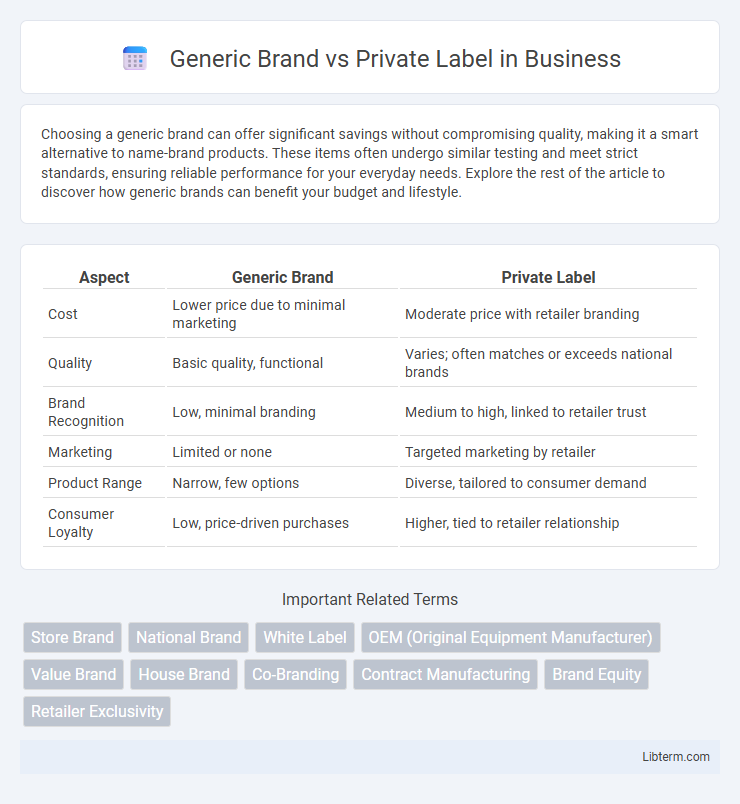 Generic Brand vs Private Label in Business

Choosing a generic brand can offer significant savings without compromising quality, making it a smart alternative to name-brand products. These items often undergo similar testing and meet strict standards, ensuring reliable performance for your everyday needs. Explore the rest of the article to discover how generic brands can benefit your budget and lifestyle.

| Aspect | Generic Brand | Private Label |
|---|---|---|
| Cost | Lower price due to minimal marketing | Moderate price with retailer branding |
| Quality | Basic quality, functional | Varies; often matches or exceeds national brands |
| Brand Recognition | Low, minimal branding | Medium to high, linked to retailer trust |
| Marketing | Limited or none | Targeted marketing by retailer |
| Product Range | Narrow, few options | Diverse, tailored to consumer demand |
| Consumer Loyalty | Low, price-driven purchases | Higher, tied to retailer relationship |

Important Related Terms

Store Brand
National Brand
White Label
OEM (Original Equipment Manufacturer)
Value Brand
House Brand
Co-Branding
Contract Manufacturing
Brand Equity
Retailer Exclusivity

Libterm.com