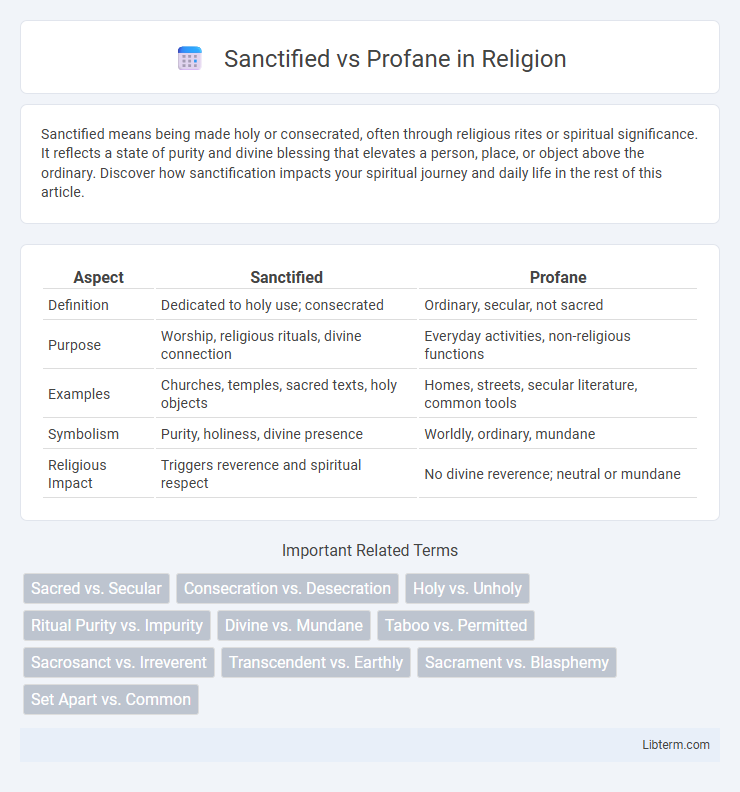 Sanctified vs Profane in Religion

Sanctified means being made holy or consecrated, often through religious rites or spiritual significance. It reflects a state of purity and divine blessing that elevates a person, place, or object above the ordinary. Discover how sanctification impacts your spiritual journey and daily life in the rest of this article.

| Aspect | Sanctified | Profane |
|---|---|---|
| Definition | Dedicated to holy use; consecrated | Ordinary, secular, not sacred |
| Purpose | Worship, religious rituals, divine connection | Everyday activities, non-religious functions |
| Examples | Churches, temples, sacred texts, holy objects | Homes, streets, secular literature, common tools |
| Symbolism | Purity, holiness, divine presence | Worldly, ordinary, mundane |
| Religious Impact | Triggers reverence and spiritual respect | No divine reverence; neutral or mundane |

Important Related Terms

Sacred vs. Secular
Consecration vs. Desecration
Holy vs. Unholy
Ritual Purity vs. Impurity
Divine vs. Mundane
Taboo vs. Permitted
Sacrosanct vs. Irreverent
Transcendent vs. Earthly
Sacrament vs. Blasphemy
Set Apart vs. Common

Libterm.com