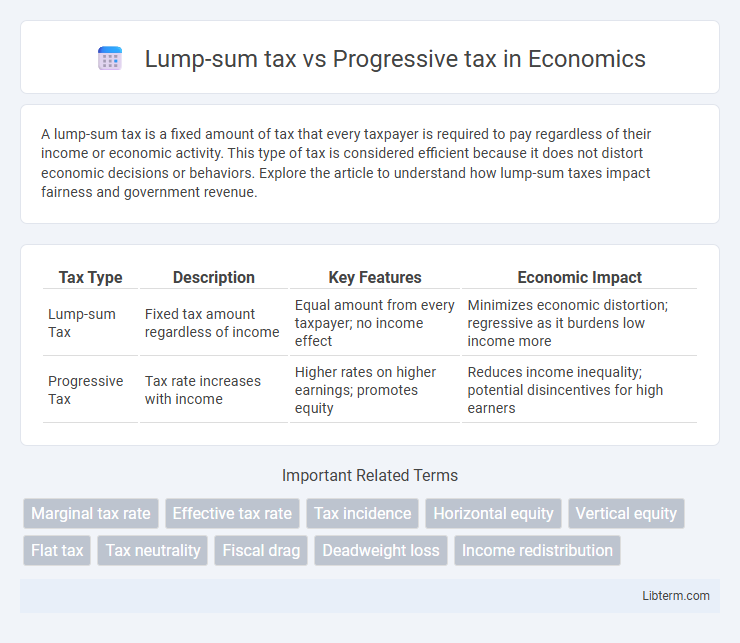 Lump-sum tax vs Progressive tax in Economics

A lump-sum tax is a fixed amount of tax that every taxpayer is required to pay regardless of their income or economic activity. This type of tax is considered efficient because it does not distort economic decisions or behaviors. Explore the article to understand how lump-sum taxes impact fairness and government revenue.

| Tax Type | Description | Key Features | Economic Impact |
|---|---|---|---|
| Lump-sum Tax | Fixed tax amount regardless of income | Equal amount from every taxpayer; no income effect | Minimizes economic distortion; regressive as it burdens low income more |
| Progressive Tax | Tax rate increases with income | Higher rates on higher earnings; promotes equity | Reduces income inequality; potential disincentives for high earners |

Important Related Terms

Marginal tax rate
Effective tax rate
Tax incidence
Horizontal equity
Vertical equity
Flat tax
Tax neutrality
Fiscal drag
Deadweight loss
Income redistribution

Libterm.com