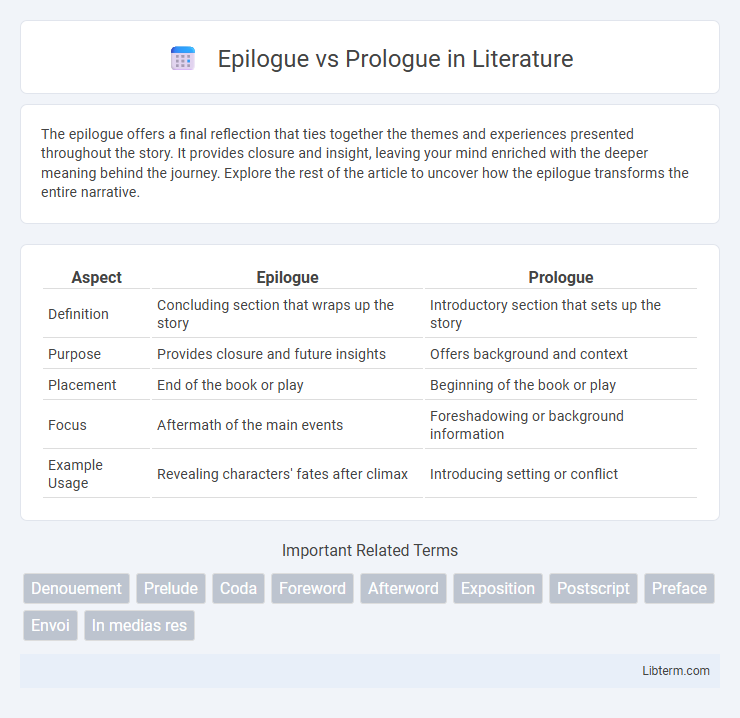 Epilogue vs Prologue in Literature

The epilogue offers a final reflection that ties together the themes and experiences presented throughout the story. It provides closure and insight, leaving your mind enriched with the deeper meaning behind the journey. Explore the rest of the article to uncover how the epilogue transforms the entire narrative.

| Aspect | Epilogue | Prologue |
|---|---|---|
| Definition | Concluding section that wraps up the story | Introductory section that sets up the story |
| Purpose | Provides closure and future insights | Offers background and context |
| Placement | End of the book or play | Beginning of the book or play |
| Focus | Aftermath of the main events | Foreshadowing or background information |
| Example Usage | Revealing characters' fates after climax | Introducing setting or conflict |

Important Related Terms

Denouement Prelude Coda Foreword Afterword Exposition Postscript Preface Envoi In medias res

Libterm.com