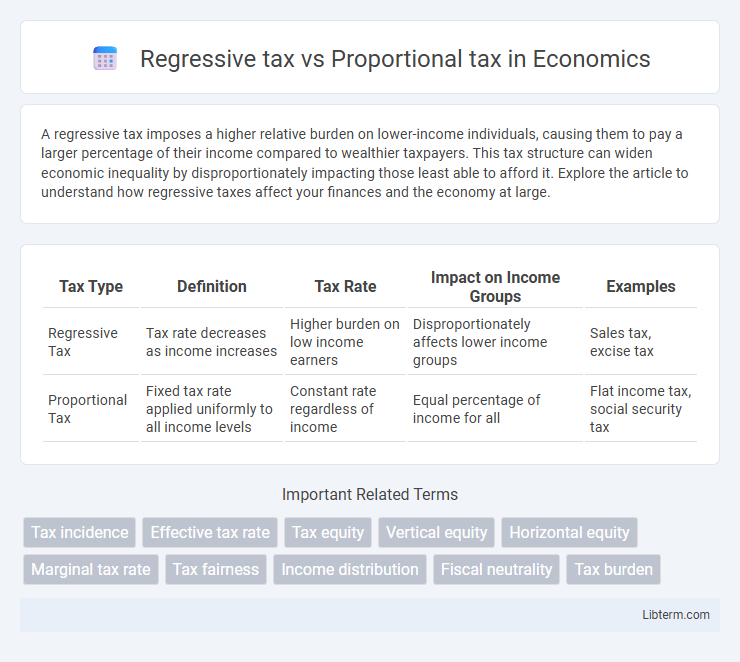 Regressive tax vs Proportional tax in Economics

A regressive tax imposes a higher relative burden on lower-income individuals, causing them to pay a larger percentage of their income compared to wealthier taxpayers. This tax structure can widen economic inequality by disproportionately impacting those least able to afford it. Explore the article to understand how regressive taxes affect your finances and the economy at large.

| Tax Type | Definition | Tax Rate | Impact on Income Groups | Examples |
|---|---|---|---|---|
| Regressive Tax | Tax rate decreases as income increases | Higher burden on low income earners | Disproportionately affects lower income groups | Sales tax, excise tax |
| Proportional Tax | Fixed tax rate applied uniformly to all income levels | Constant rate regardless of income | Equal percentage of income for all | Flat income tax, social security tax |

Important Related Terms

Tax incidence
Effective tax rate
Tax equity
Vertical equity
Horizontal equity
Marginal tax rate
Tax fairness
Income distribution
Fiscal neutrality
Tax burden

Libterm.com