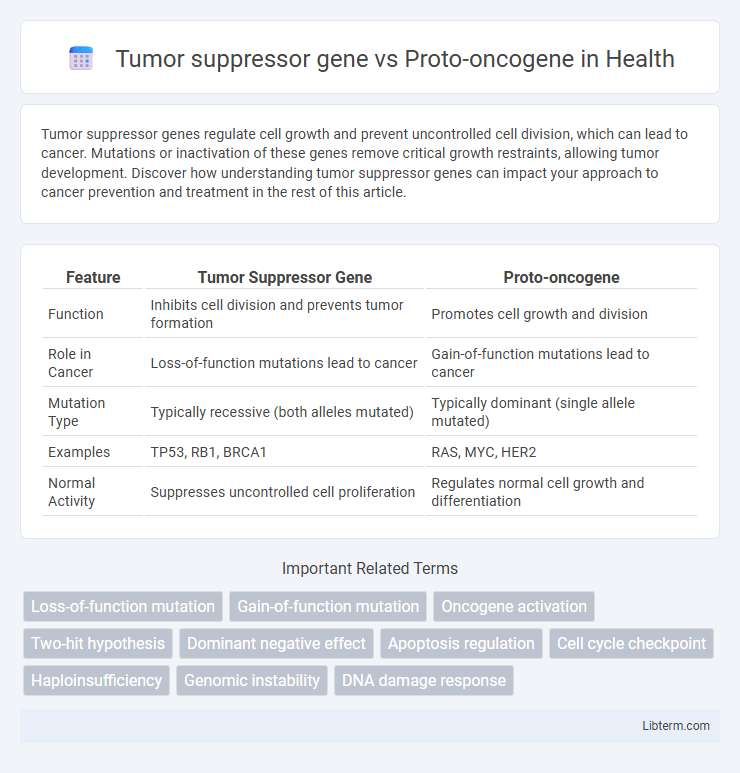 Tumor suppressor gene vs Proto-oncogene in Health

Tumor suppressor genes regulate cell growth and prevent uncontrolled cell division, which can lead to cancer. Mutations or inactivation of these genes remove critical growth restraints, allowing tumor development. Discover how understanding tumor suppressor genes can impact your approach to cancer prevention and treatment in the rest of this article.

| Feature | Tumor Suppressor Gene | Proto-oncogene |
|---|---|---|
| Function | Inhibits cell division and prevents tumor formation | Promotes cell growth and division |
| Role in Cancer | Loss-of-function mutations lead to cancer | Gain-of-function mutations lead to cancer |
| Mutation Type | Typically recessive (both alleles mutated) | Typically dominant (single allele mutated) |
| Examples | TP53, RB1, BRCA1 | RAS, MYC, HER2 |
| Normal Activity | Suppresses uncontrolled cell proliferation | Regulates normal cell growth and differentiation |

Important Related Terms

Loss-of-function mutation
Gain-of-function mutation
Oncogene activation
Two-hit hypothesis
Dominant negative effect
Apoptosis regulation
Cell cycle checkpoint
Haploinsufficiency
Genomic instability
DNA damage response

Libterm.com