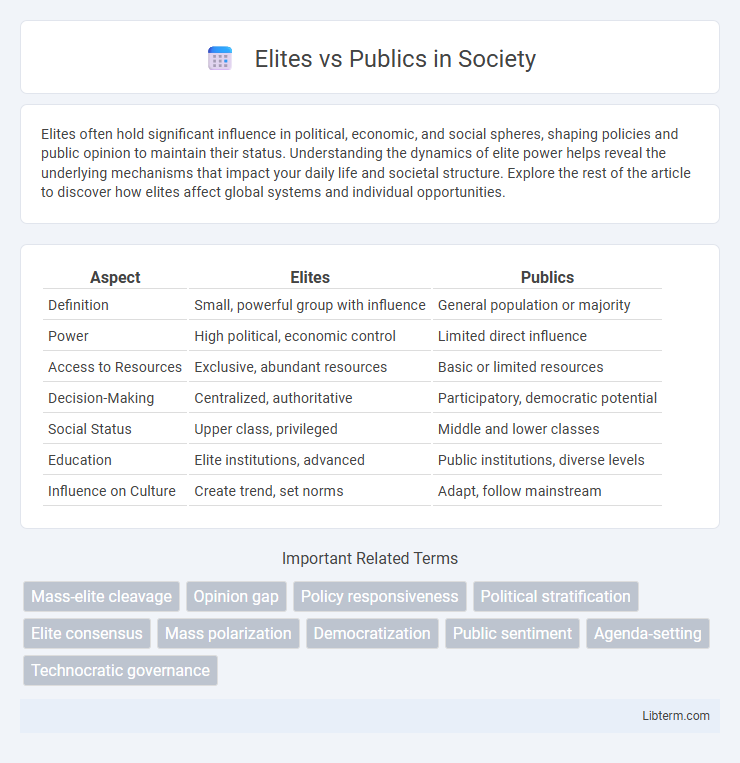 Elites vs Publics in Society

Elites often hold significant influence in political, economic, and social spheres, shaping policies and public opinion to maintain their status. Understanding the dynamics of elite power helps reveal the underlying mechanisms that impact your daily life and societal structure. Explore the rest of the article to discover how elites affect global systems and individual opportunities.

| Aspect | Elites | Publics |
|---|---|---|
| Definition | Small, powerful group with influence | General population or majority |
| Power | High political, economic control | Limited direct influence |
| Access to Resources | Exclusive, abundant resources | Basic or limited resources |
| Decision-Making | Centralized, authoritative | Participatory, democratic potential |
| Social Status | Upper class, privileged | Middle and lower classes |
| Education | Elite institutions, advanced | Public institutions, diverse levels |
| Influence on Culture | Create trend, set norms | Adapt, follow mainstream |

Important Related Terms

Mass-elite cleavage
Opinion gap
Policy responsiveness
Political stratification
Elite consensus
Mass polarization
Democratization
Public sentiment
Agenda-setting
Technocratic governance

Libterm.com