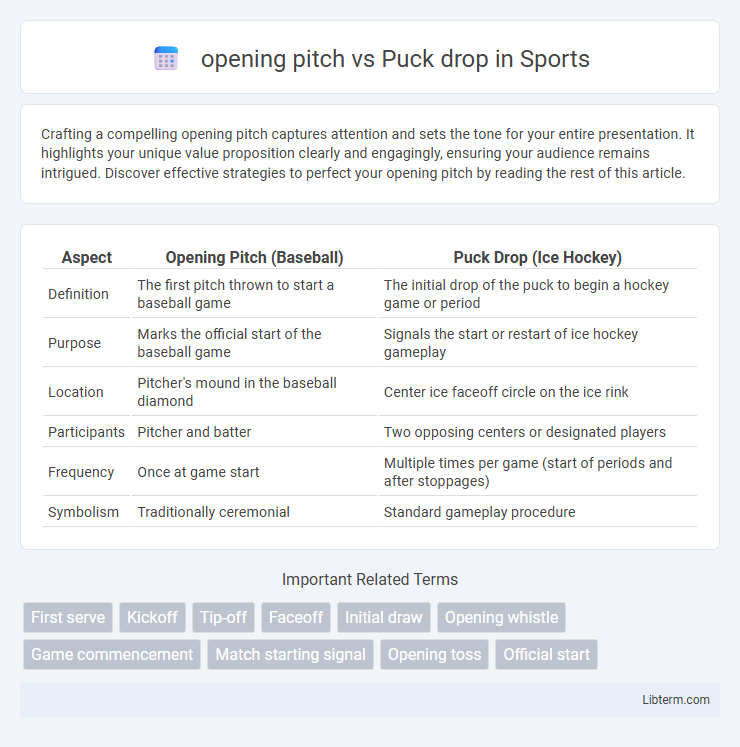 opening pitch vs Puck drop in Sports

Crafting a compelling opening pitch captures attention and sets the tone for your entire presentation. It highlights your unique value proposition clearly and engagingly, ensuring your audience remains intrigued. Discover effective strategies to perfect your opening pitch by reading the rest of this article.

| Aspect | Opening Pitch (Baseball) | Puck Drop (Ice Hockey) |
|---|---|---|
| Definition | The first pitch thrown to start a baseball game | The initial drop of the puck to begin a hockey game or period |
| Purpose | Marks the official start of the baseball game | Signals the start or restart of ice hockey gameplay |
| Location | Pitcher's mound in the baseball diamond | Center ice faceoff circle on the ice rink |
| Participants | Pitcher and batter | Two opposing centers or designated players |
| Frequency | Once at game start | Multiple times per game (start of periods and after stoppages) |
| Symbolism | Traditionally ceremonial | Standard gameplay procedure |

Important Related Terms

First serve Kickoff Tip-off Faceoff Initial draw Opening whistle Game commencement Match starting signal Opening toss Official start

Libterm.com