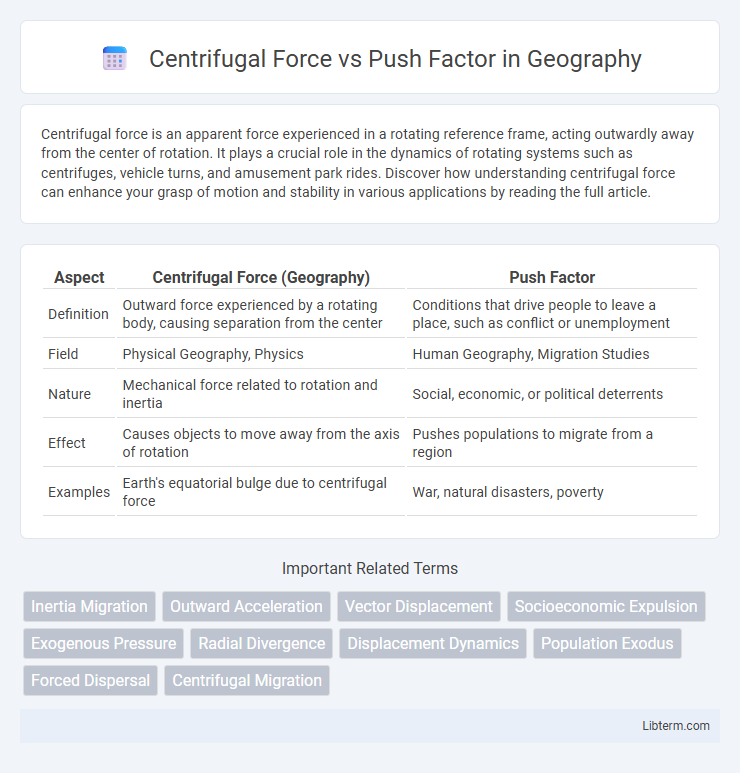 Centrifugal Force vs Push Factor in Geography

Centrifugal force is an apparent force experienced in a rotating reference frame, acting outwardly away from the center of rotation. It plays a crucial role in the dynamics of rotating systems such as centrifuges, vehicle turns, and amusement park rides. Discover how understanding centrifugal force can enhance your grasp of motion and stability in various applications by reading the full article.

| Aspect | Centrifugal Force (Geography) | Push Factor |
|---|---|---|
| Definition | Outward force experienced by a rotating body, causing separation from the center | Conditions that drive people to leave a place, such as conflict or unemployment |
| Field | Physical Geography, Physics | Human Geography, Migration Studies |
| Nature | Mechanical force related to rotation and inertia | Social, economic, or political deterrents |
| Effect | Causes objects to move away from the axis of rotation | Pushes populations to migrate from a region |
| Examples | Earth's equatorial bulge due to centrifugal force | War, natural disasters, poverty |

Important Related Terms

Inertia Migration
Outward Acceleration
Vector Displacement
Socioeconomic Expulsion
Exogenous Pressure
Radial Divergence
Displacement Dynamics
Population Exodus
Forced Dispersal
Centrifugal Migration

Libterm.com