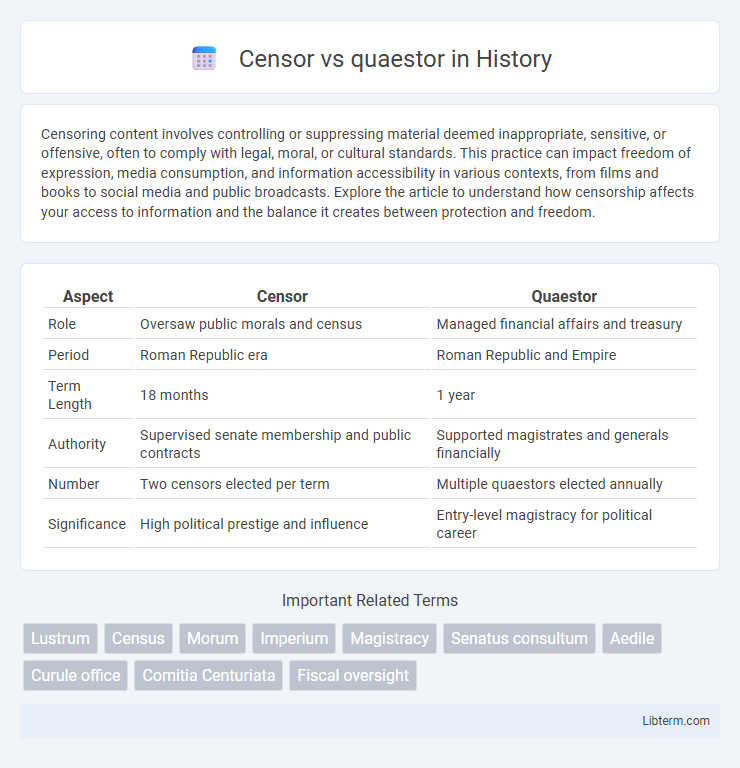 Censor vs quaestor in History

Censoring content involves controlling or suppressing material deemed inappropriate, sensitive, or offensive, often to comply with legal, moral, or cultural standards. This practice can impact freedom of expression, media consumption, and information accessibility in various contexts, from films and books to social media and public broadcasts. Explore the article to understand how censorship affects your access to information and the balance it creates between protection and freedom.

| Aspect | Censor | Quaestor |
|---|---|---|
| Role | Oversaw public morals and census | Managed financial affairs and treasury |
| Period | Roman Republic era | Roman Republic and Empire |
| Term Length | 18 months | 1 year |
| Authority | Supervised senate membership and public contracts | Supported magistrates and generals financially |
| Number | Two censors elected per term | Multiple quaestors elected annually |
| Significance | High political prestige and influence | Entry-level magistracy for political career |

Important Related Terms

Lustrum
Census
Morum
Imperium
Magistracy
Senatus consultum
Aedile
Curule office
Comitia Centuriata
Fiscal oversight

Libterm.com