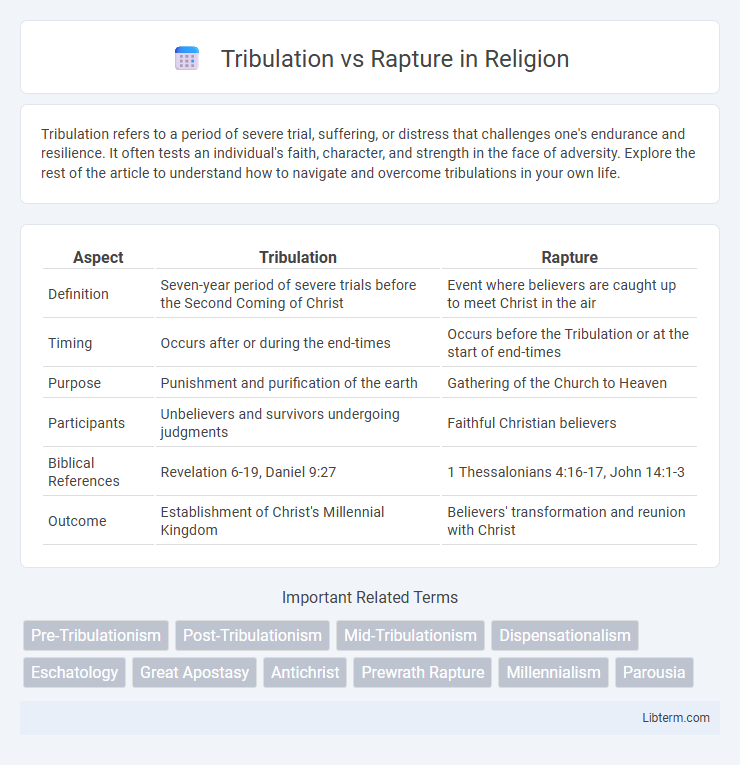 Tribulation vs Rapture in Religion

Tribulation refers to a period of severe trial, suffering, or distress that challenges one's endurance and resilience. It often tests an individual's faith, character, and strength in the face of adversity. Explore the rest of the article to understand how to navigate and overcome tribulations in your own life.

| Aspect | Tribulation | Rapture |
|---|---|---|
| Definition | Seven-year period of severe trials before the Second Coming of Christ | Event where believers are caught up to meet Christ in the air |
| Timing | Occurs after or during the end-times | Occurs before the Tribulation or at the start of end-times |
| Purpose | Punishment and purification of the earth | Gathering of the Church to Heaven |
| Participants | Unbelievers and survivors undergoing judgments | Faithful Christian believers |
| Biblical References | Revelation 6-19, Daniel 9:27 | 1 Thessalonians 4:16-17, John 14:1-3 |
| Outcome | Establishment of Christ's Millennial Kingdom | Believers' transformation and reunion with Christ |

Important Related Terms

Pre-Tribulationism
Post-Tribulationism
Mid-Tribulationism
Dispensationalism
Eschatology
Great Apostasy
Antichrist
Prewrath Rapture
Millennialism
Parousia

Libterm.com