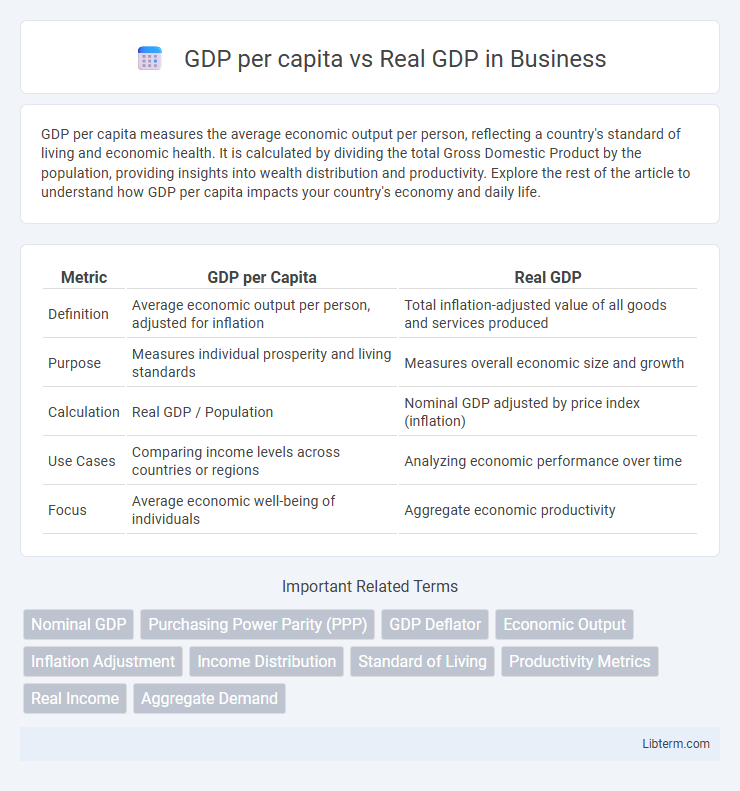 GDP per capita vs Real GDP in Business

GDP per capita measures the average economic output per person, reflecting a country's standard of living and economic health. It is calculated by dividing the total Gross Domestic Product by the population, providing insights into wealth distribution and productivity. Explore the rest of the article to understand how GDP per capita impacts your country's economy and daily life.

| Metric | GDP per Capita | Real GDP |
|---|---|---|
| Definition | Average economic output per person, adjusted for inflation | Total inflation-adjusted value of all goods and services produced |
| Purpose | Measures individual prosperity and living standards | Measures overall economic size and growth |
| Calculation | Real GDP / Population | Nominal GDP adjusted by price index (inflation) |
| Use Cases | Comparing income levels across countries or regions | Analyzing economic performance over time |
| Focus | Average economic well-being of individuals | Aggregate economic productivity |

Important Related Terms

Nominal GDP
Purchasing Power Parity (PPP)
GDP Deflator
Economic Output
Inflation Adjustment
Income Distribution
Standard of Living
Productivity Metrics
Real Income
Aggregate Demand

Libterm.com