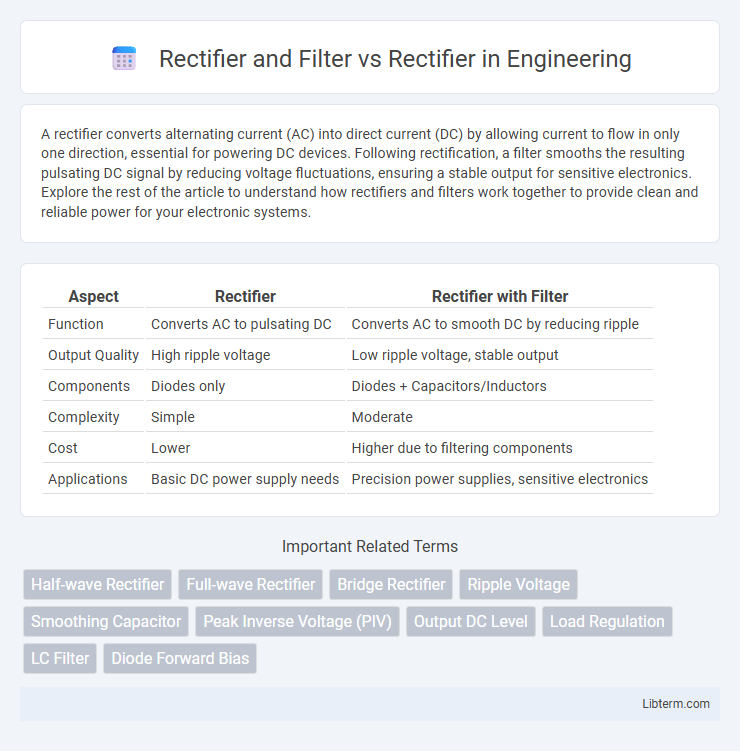 Rectifier and Filter vs Rectifier in Engineering

A rectifier converts alternating current (AC) into direct current (DC) by allowing current to flow in only one direction, essential for powering DC devices. Following rectification, a filter smooths the resulting pulsating DC signal by reducing voltage fluctuations, ensuring a stable output for sensitive electronics. Explore the rest of the article to understand how rectifiers and filters work together to provide clean and reliable power for your electronic systems.

| Aspect | Rectifier | Rectifier with Filter |
|---|---|---|
| Function | Converts AC to pulsating DC | Converts AC to smooth DC by reducing ripple |
| Output Quality | High ripple voltage | Low ripple voltage, stable output |
| Components | Diodes only | Diodes + Capacitors/Inductors |
| Complexity | Simple | Moderate |
| Cost | Lower | Higher due to filtering components |
| Applications | Basic DC power supply needs | Precision power supplies, sensitive electronics |

Important Related Terms

Half-wave Rectifier
Full-wave Rectifier
Bridge Rectifier
Ripple Voltage
Smoothing Capacitor
Peak Inverse Voltage (PIV)
Output DC Level
Load Regulation
LC Filter
Diode Forward Bias

Libterm.com