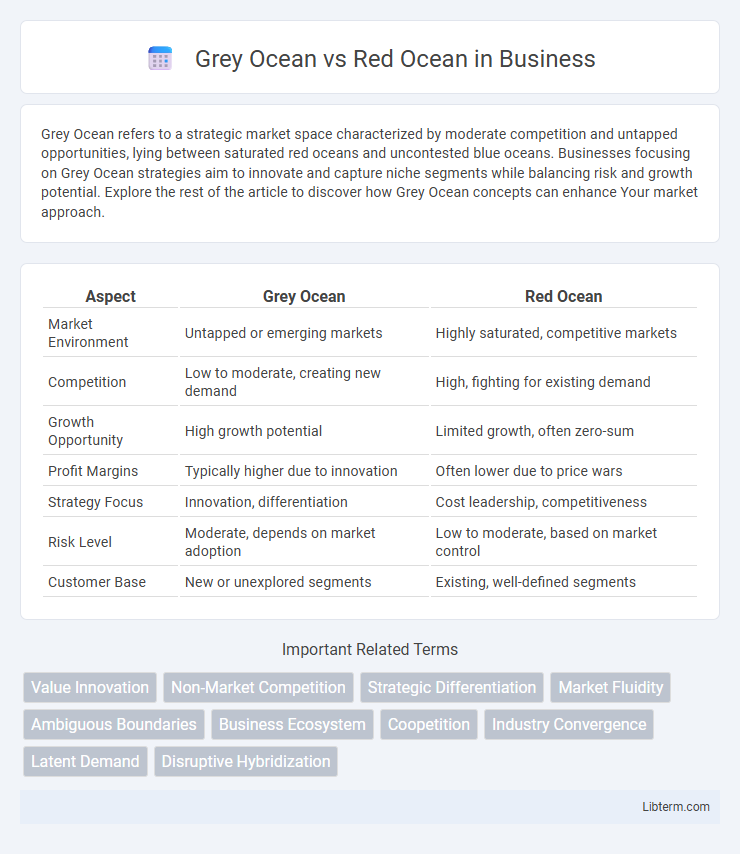 Grey Ocean vs Red Ocean in Business

Grey Ocean refers to a strategic market space characterized by moderate competition and untapped opportunities, lying between saturated red oceans and uncontested blue oceans. Businesses focusing on Grey Ocean strategies aim to innovate and capture niche segments while balancing risk and growth potential. Explore the rest of the article to discover how Grey Ocean concepts can enhance Your market approach.

| Aspect | Grey Ocean | Red Ocean |
|---|---|---|
| Market Environment | Untapped or emerging markets | Highly saturated, competitive markets |
| Competition | Low to moderate, creating new demand | High, fighting for existing demand |
| Growth Opportunity | High growth potential | Limited growth, often zero-sum |
| Profit Margins | Typically higher due to innovation | Often lower due to price wars |
| Strategy Focus | Innovation, differentiation | Cost leadership, competitiveness |
| Risk Level | Moderate, depends on market adoption | Low to moderate, based on market control |
| Customer Base | New or unexplored segments | Existing, well-defined segments |

Important Related Terms

Value Innovation
Non-Market Competition
Strategic Differentiation
Market Fluidity
Ambiguous Boundaries
Business Ecosystem
Coopetition
Industry Convergence
Latent Demand
Disruptive Hybridization

Libterm.com