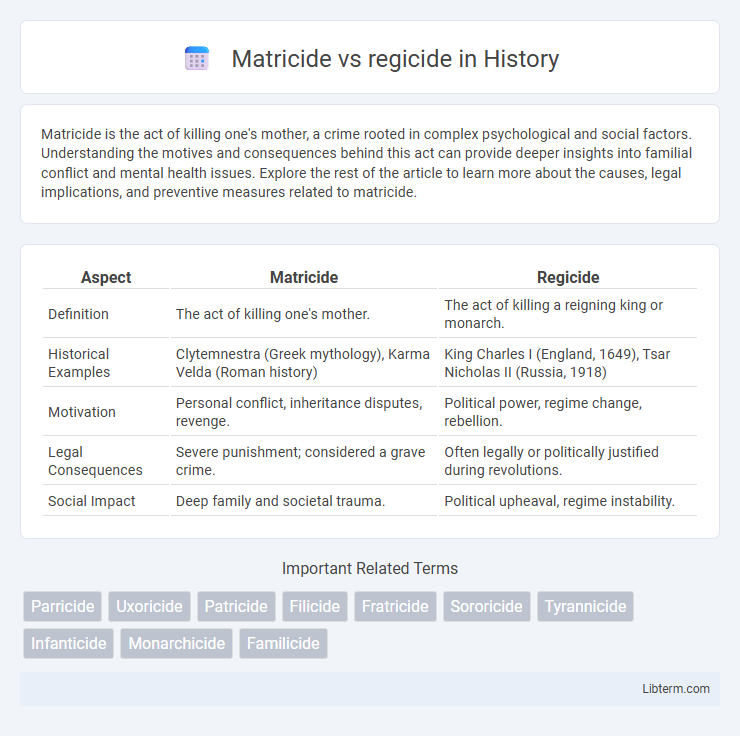 Matricide vs regicide in History

Matricide is the act of killing one's mother, a crime rooted in complex psychological and social factors. Understanding the motives and consequences behind this act can provide deeper insights into familial conflict and mental health issues. Explore the rest of the article to learn more about the causes, legal implications, and preventive measures related to matricide.

| Aspect | Matricide | Regicide |
|---|---|---|
| Definition | The act of killing one's mother. | The act of killing a reigning king or monarch. |
| Historical Examples | Clytemnestra (Greek mythology), Karma Velda (Roman history) | King Charles I (England, 1649), Tsar Nicholas II (Russia, 1918) |
| Motivation | Personal conflict, inheritance disputes, revenge. | Political power, regime change, rebellion. |
| Legal Consequences | Severe punishment; considered a grave crime. | Often legally or politically justified during revolutions. |
| Social Impact | Deep family and societal trauma. | Political upheaval, regime instability. |

Important Related Terms

Parricide Uxoricide Patricide Filicide Fratricide Sororicide Tyrannicide Infanticide Monarchicide Familicide

Libterm.com