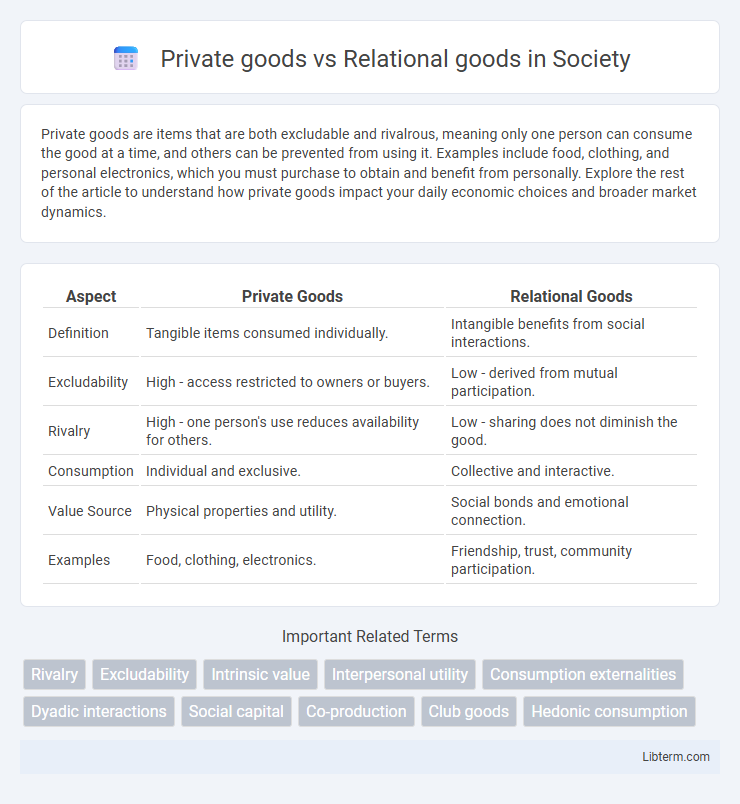 Private goods vs Relational goods in Society

Private goods are items that are both excludable and rivalrous, meaning only one person can consume the good at a time, and others can be prevented from using it. Examples include food, clothing, and personal electronics, which you must purchase to obtain and benefit from personally. Explore the rest of the article to understand how private goods impact your daily economic choices and broader market dynamics.

| Aspect | Private Goods | Relational Goods |
|---|---|---|
| Definition | Tangible items consumed individually. | Intangible benefits from social interactions. |
| Excludability | High - access restricted to owners or buyers. | Low - derived from mutual participation. |
| Rivalry | High - one person's use reduces availability for others. | Low - sharing does not diminish the good. |
| Consumption | Individual and exclusive. | Collective and interactive. |
| Value Source | Physical properties and utility. | Social bonds and emotional connection. |
| Examples | Food, clothing, electronics. | Friendship, trust, community participation. |

Important Related Terms

Rivalry Excludability Intrinsic value Interpersonal utility Consumption externalities Dyadic interactions Social capital Co-production Club goods Hedonic consumption

Libterm.com