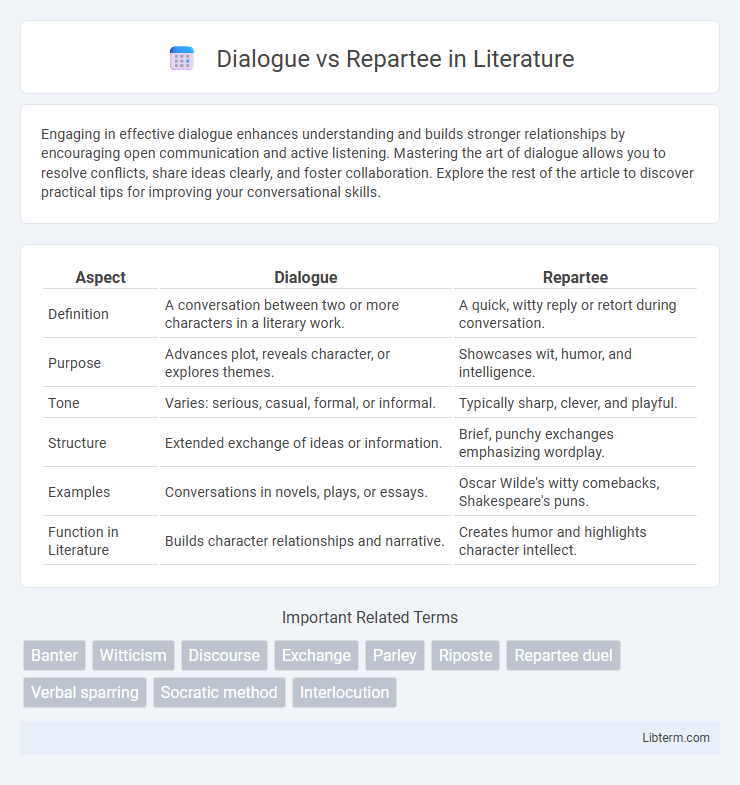 Dialogue vs Repartee in Literature

Engaging in effective dialogue enhances understanding and builds stronger relationships by encouraging open communication and active listening. Mastering the art of dialogue allows you to resolve conflicts, share ideas clearly, and foster collaboration. Explore the rest of the article to discover practical tips for improving your conversational skills.

| Aspect | Dialogue | Repartee |
|---|---|---|
| Definition | A conversation between two or more characters in a literary work. | A quick, witty reply or retort during conversation. |
| Purpose | Advances plot, reveals character, or explores themes. | Showcases wit, humor, and intelligence. |
| Tone | Varies: serious, casual, formal, or informal. | Typically sharp, clever, and playful. |
| Structure | Extended exchange of ideas or information. | Brief, punchy exchanges emphasizing wordplay. |
| Examples | Conversations in novels, plays, or essays. | Oscar Wilde's witty comebacks, Shakespeare's puns. |
| Function in Literature | Builds character relationships and narrative. | Creates humor and highlights character intellect. |

Important Related Terms

Banter Witticism Discourse Exchange Parley Riposte Repartee duel Verbal sparring Socratic method Interlocution

Libterm.com