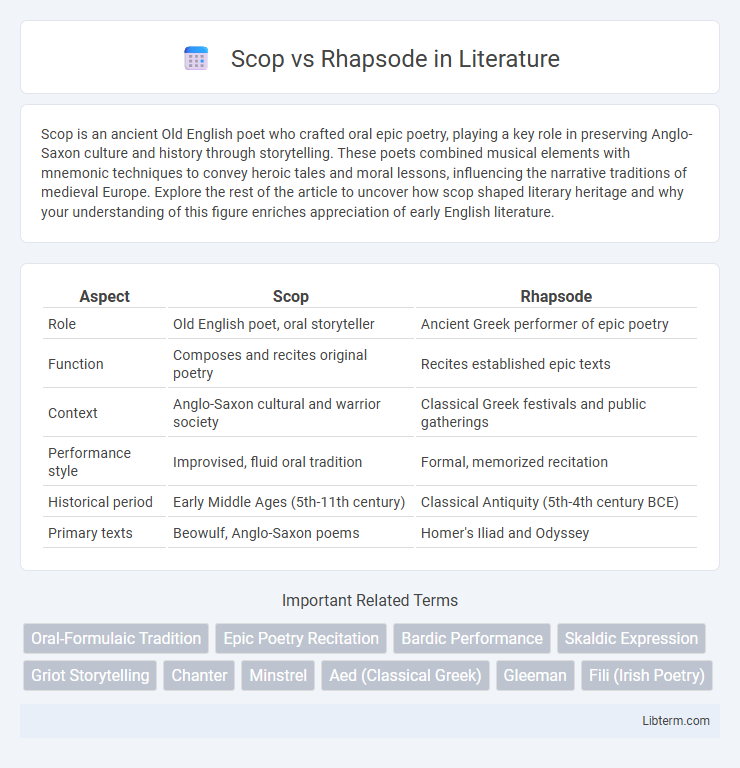 Scop vs Rhapsode in Literature

Scop is an ancient Old English poet who crafted oral epic poetry, playing a key role in preserving Anglo-Saxon culture and history through storytelling. These poets combined musical elements with mnemonic techniques to convey heroic tales and moral lessons, influencing the narrative traditions of medieval Europe. Explore the rest of the article to uncover how scop shaped literary heritage and why your understanding of this figure enriches appreciation of early English literature.

| Aspect | Scop | Rhapsode |
|---|---|---|
| Role | Old English poet, oral storyteller | Ancient Greek performer of epic poetry |
| Function | Composes and recites original poetry | Recites established epic texts |
| Context | Anglo-Saxon cultural and warrior society | Classical Greek festivals and public gatherings |
| Performance style | Improvised, fluid oral tradition | Formal, memorized recitation |
| Historical period | Early Middle Ages (5th-11th century) | Classical Antiquity (5th-4th century BCE) |
| Primary texts | Beowulf, Anglo-Saxon poems | Homer's Iliad and Odyssey |

Important Related Terms

Oral-Formulaic Tradition
Epic Poetry Recitation
Bardic Performance
Skaldic Expression
Griot Storytelling
Chanter
Minstrel
Aed (Classical Greek)
Gleeman
Fili (Irish Poetry)

Libterm.com