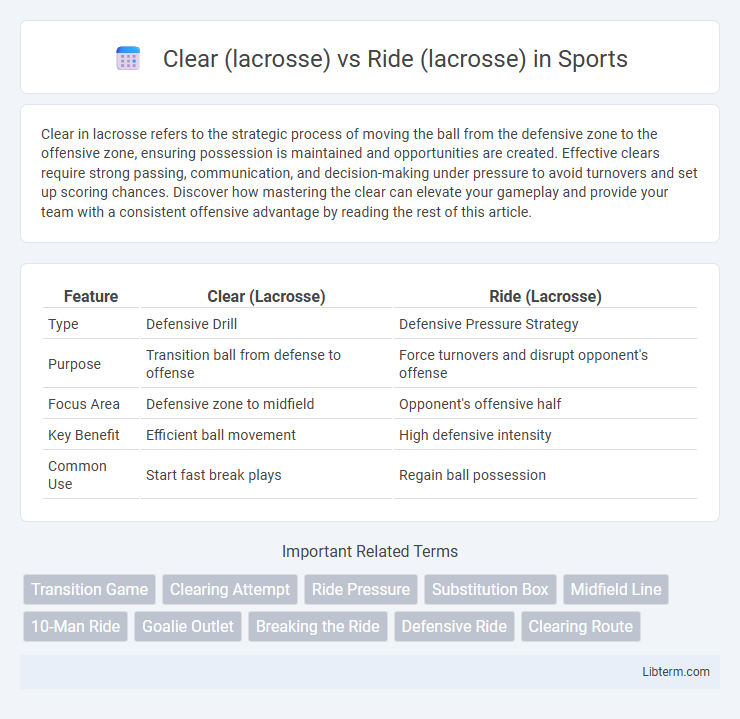 Clear (lacrosse) vs Ride (lacrosse) in Sports

Clear in lacrosse refers to the strategic process of moving the ball from the defensive zone to the offensive zone, ensuring possession is maintained and opportunities are created. Effective clears require strong passing, communication, and decision-making under pressure to avoid turnovers and set up scoring chances. Discover how mastering the clear can elevate your gameplay and provide your team with a consistent offensive advantage by reading the rest of this article.

| Feature | Clear (Lacrosse) | Ride (Lacrosse) |
|---|---|---|
| Type | Defensive Drill | Defensive Pressure Strategy |
| Purpose | Transition ball from defense to offense | Force turnovers and disrupt opponent's offense |
| Focus Area | Defensive zone to midfield | Opponent's offensive half |
| Key Benefit | Efficient ball movement | High defensive intensity |
| Common Use | Start fast break plays | Regain ball possession |

Important Related Terms

Transition Game
Clearing Attempt
Ride Pressure
Substitution Box
Midfield Line
10-Man Ride
Goalie Outlet
Breaking the Ride
Defensive Ride
Clearing Route

Libterm.com