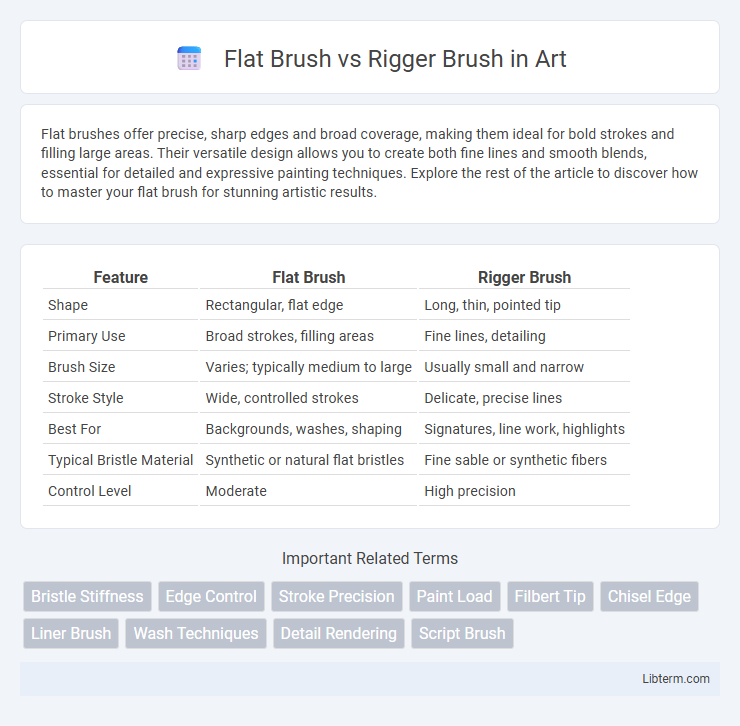 Flat Brush vs Rigger Brush in Art

Flat brushes offer precise, sharp edges and broad coverage, making them ideal for bold strokes and filling large areas. Their versatile design allows you to create both fine lines and smooth blends, essential for detailed and expressive painting techniques. Explore the rest of the article to discover how to master your flat brush for stunning artistic results.

| Feature | Flat Brush | Rigger Brush |
|---|---|---|
| Shape | Rectangular, flat edge | Long, thin, pointed tip |
| Primary Use | Broad strokes, filling areas | Fine lines, detailing |
| Brush Size | Varies; typically medium to large | Usually small and narrow |
| Stroke Style | Wide, controlled strokes | Delicate, precise lines |
| Best For | Backgrounds, washes, shaping | Signatures, line work, highlights |
| Typical Bristle Material | Synthetic or natural flat bristles | Fine sable or synthetic fibers |
| Control Level | Moderate | High precision |

Important Related Terms

Bristle Stiffness Edge Control Stroke Precision Paint Load Filbert Tip Chisel Edge Liner Brush Wash Techniques Detail Rendering Script Brush

Libterm.com