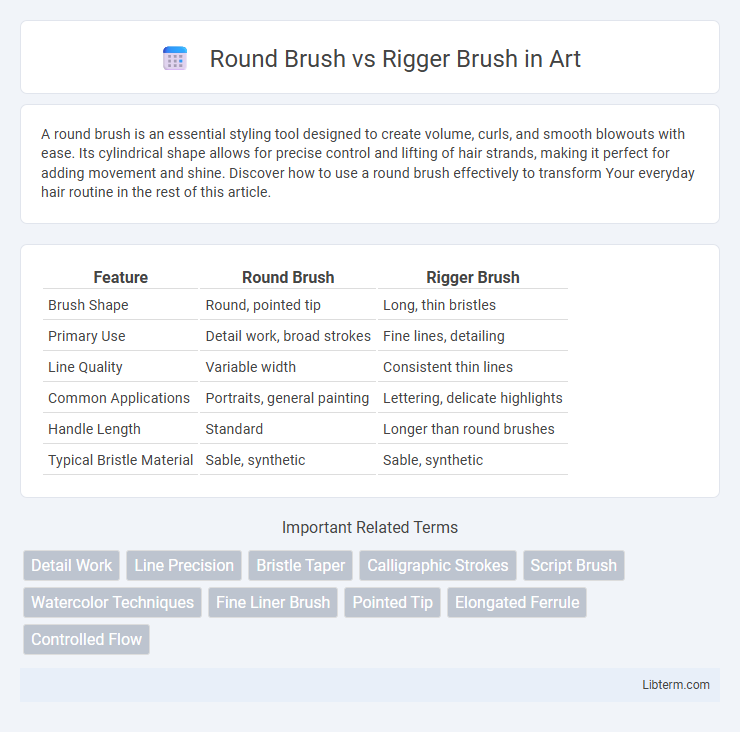 Round Brush vs Rigger Brush in Art

A round brush is an essential styling tool designed to create volume, curls, and smooth blowouts with ease. Its cylindrical shape allows for precise control and lifting of hair strands, making it perfect for adding movement and shine. Discover how to use a round brush effectively to transform Your everyday hair routine in the rest of this article.

| Feature | Round Brush | Rigger Brush |
|---|---|---|
| Brush Shape | Round, pointed tip | Long, thin bristles |
| Primary Use | Detail work, broad strokes | Fine lines, detailing |
| Line Quality | Variable width | Consistent thin lines |
| Common Applications | Portraits, general painting | Lettering, delicate highlights |
| Handle Length | Standard | Longer than round brushes |
| Typical Bristle Material | Sable, synthetic | Sable, synthetic |

Important Related Terms

Detail Work
Line Precision
Bristle Taper
Calligraphic Strokes
Script Brush
Watercolor Techniques
Fine Liner Brush
Pointed Tip
Elongated Ferrule
Controlled Flow

Libterm.com