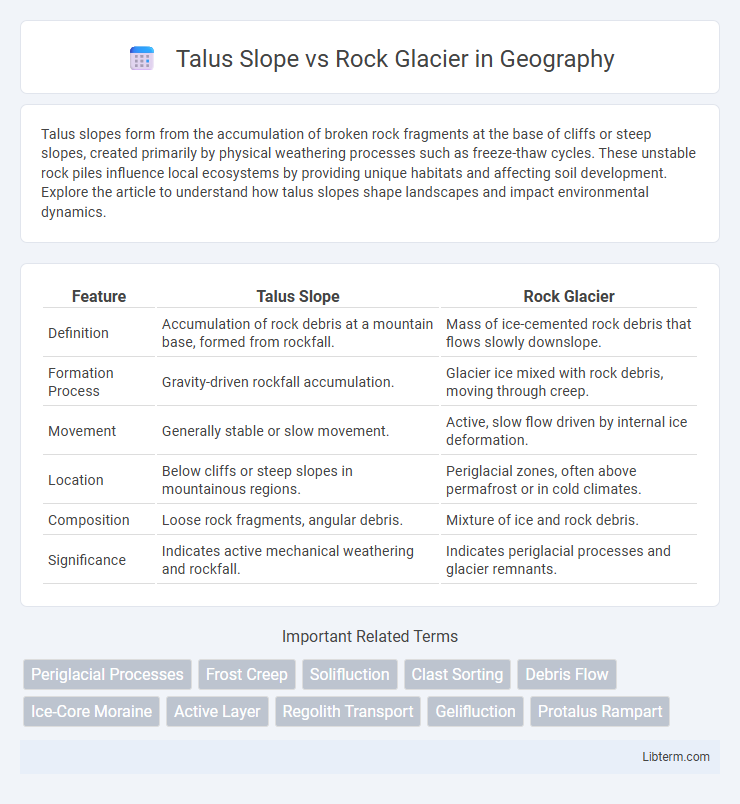 Talus Slope vs Rock Glacier in Geography

Talus slopes form from the accumulation of broken rock fragments at the base of cliffs or steep slopes, created primarily by physical weathering processes such as freeze-thaw cycles. These unstable rock piles influence local ecosystems by providing unique habitats and affecting soil development. Explore the article to understand how talus slopes shape landscapes and impact environmental dynamics.

| Feature | Talus Slope | Rock Glacier |
|---|---|---|
| Definition | Accumulation of rock debris at a mountain base, formed from rockfall. | Mass of ice-cemented rock debris that flows slowly downslope. |
| Formation Process | Gravity-driven rockfall accumulation. | Glacier ice mixed with rock debris, moving through creep. |
| Movement | Generally stable or slow movement. | Active, slow flow driven by internal ice deformation. |
| Location | Below cliffs or steep slopes in mountainous regions. | Periglacial zones, often above permafrost or in cold climates. |
| Composition | Loose rock fragments, angular debris. | Mixture of ice and rock debris. |
| Significance | Indicates active mechanical weathering and rockfall. | Indicates periglacial processes and glacier remnants. |

Important Related Terms

Periglacial Processes Frost Creep Solifluction Clast Sorting Debris Flow Ice-Core Moraine Active Layer Regolith Transport Gelifluction Protalus Rampart

Libterm.com