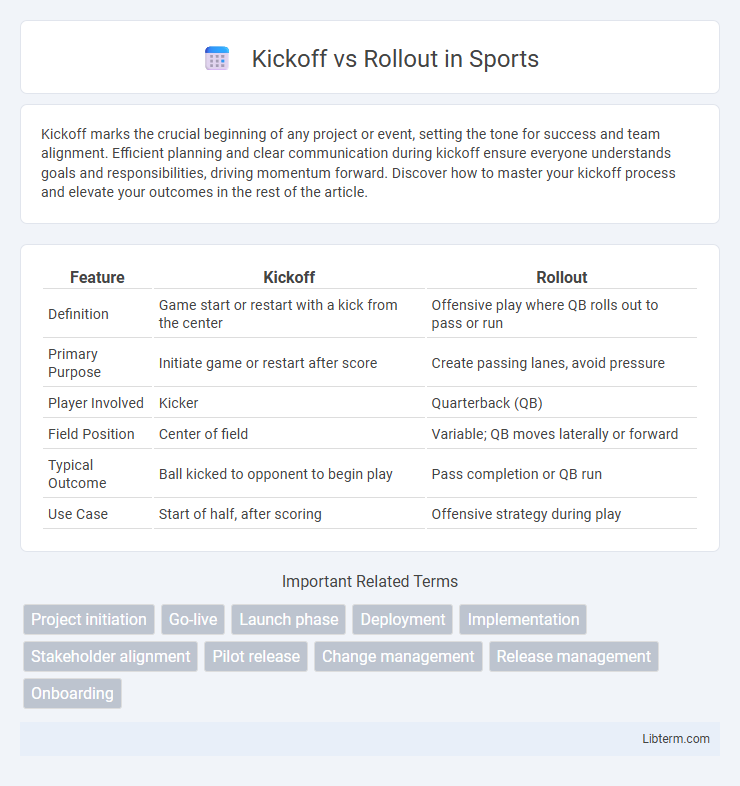 Kickoff vs Rollout in Sports

Kickoff marks the crucial beginning of any project or event, setting the tone for success and team alignment. Efficient planning and clear communication during kickoff ensure everyone understands goals and responsibilities, driving momentum forward. Discover how to master your kickoff process and elevate your outcomes in the rest of the article.

| Feature | Kickoff | Rollout |
|---|---|---|
| Definition | Game start or restart with a kick from the center | Offensive play where QB rolls out to pass or run |
| Primary Purpose | Initiate game or restart after score | Create passing lanes, avoid pressure |
| Player Involved | Kicker | Quarterback (QB) |
| Field Position | Center of field | Variable; QB moves laterally or forward |
| Typical Outcome | Ball kicked to opponent to begin play | Pass completion or QB run |
| Use Case | Start of half, after scoring | Offensive strategy during play |

Important Related Terms

Project initiation
Go-live
Launch phase
Deployment
Implementation
Stakeholder alignment
Pilot release
Change management
Release management
Onboarding

Libterm.com