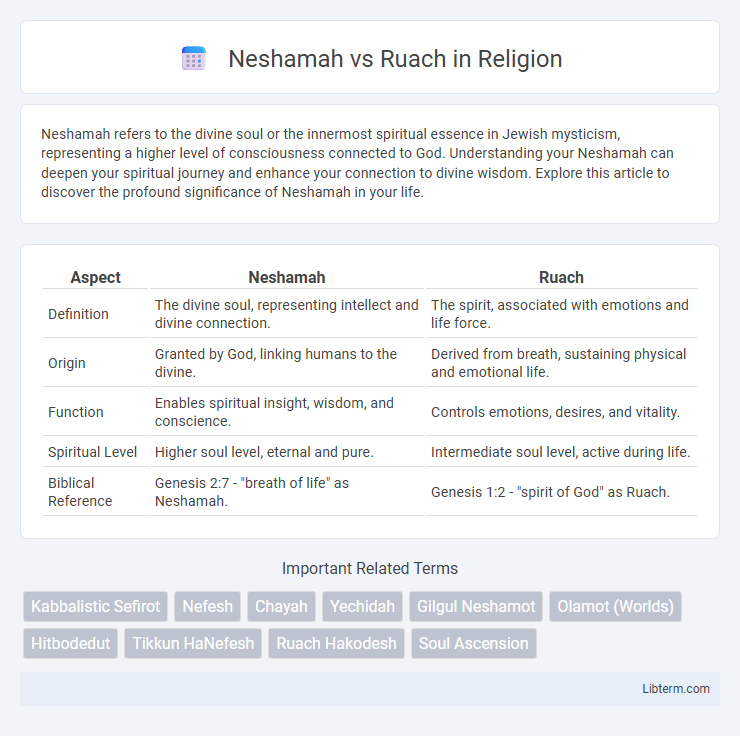 Neshamah vs Ruach in Religion

Neshamah refers to the divine soul or the innermost spiritual essence in Jewish mysticism, representing a higher level of consciousness connected to God. Understanding your Neshamah can deepen your spiritual journey and enhance your connection to divine wisdom. Explore this article to discover the profound significance of Neshamah in your life.

| Aspect | Neshamah | Ruach |
|---|---|---|
| Definition | The divine soul, representing intellect and divine connection. | The spirit, associated with emotions and life force. |
| Origin | Granted by God, linking humans to the divine. | Derived from breath, sustaining physical and emotional life. |
| Function | Enables spiritual insight, wisdom, and conscience. | Controls emotions, desires, and vitality. |
| Spiritual Level | Higher soul level, eternal and pure. | Intermediate soul level, active during life. |
| Biblical Reference | Genesis 2:7 - "breath of life" as Neshamah. | Genesis 1:2 - "spirit of God" as Ruach. |

Important Related Terms

Kabbalistic Sefirot
Nefesh
Chayah
Yechidah
Gilgul Neshamot
Olamot (Worlds)
Hitbodedut
Tikkun HaNefesh
Ruach Hakodesh
Soul Ascension

Libterm.com