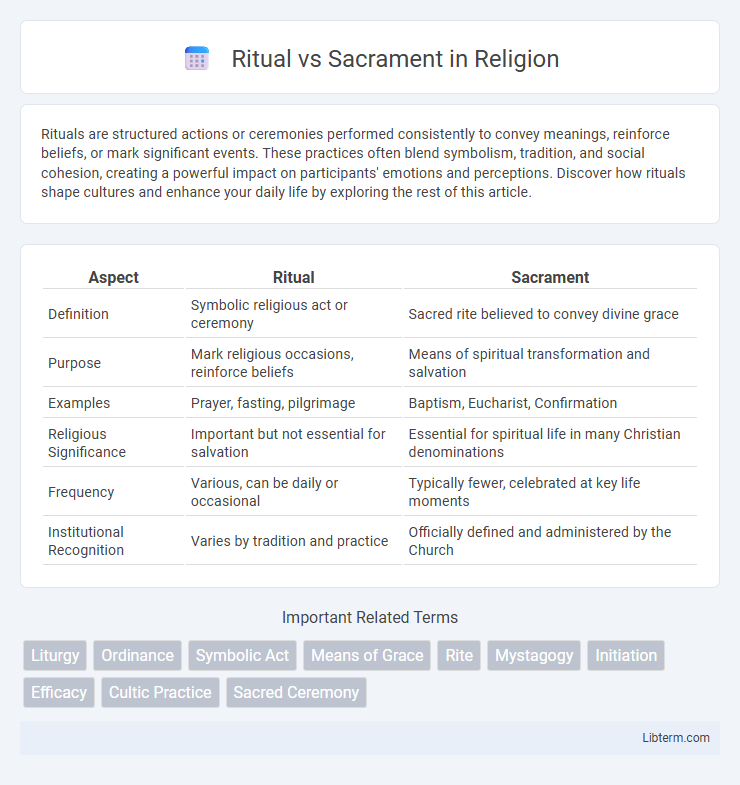 Ritual vs Sacrament in Religion

Rituals are structured actions or ceremonies performed consistently to convey meanings, reinforce beliefs, or mark significant events. These practices often blend symbolism, tradition, and social cohesion, creating a powerful impact on participants' emotions and perceptions. Discover how rituals shape cultures and enhance your daily life by exploring the rest of this article.

| Aspect | Ritual | Sacrament |
|---|---|---|
| Definition | Symbolic religious act or ceremony | Sacred rite believed to convey divine grace |
| Purpose | Mark religious occasions, reinforce beliefs | Means of spiritual transformation and salvation |
| Examples | Prayer, fasting, pilgrimage | Baptism, Eucharist, Confirmation |
| Religious Significance | Important but not essential for salvation | Essential for spiritual life in many Christian denominations |
| Frequency | Various, can be daily or occasional | Typically fewer, celebrated at key life moments |
| Institutional Recognition | Varies by tradition and practice | Officially defined and administered by the Church |

Important Related Terms

Liturgy
Ordinance
Symbolic Act
Means of Grace
Rite
Mystagogy
Initiation
Efficacy
Cultic Practice
Sacred Ceremony

Libterm.com