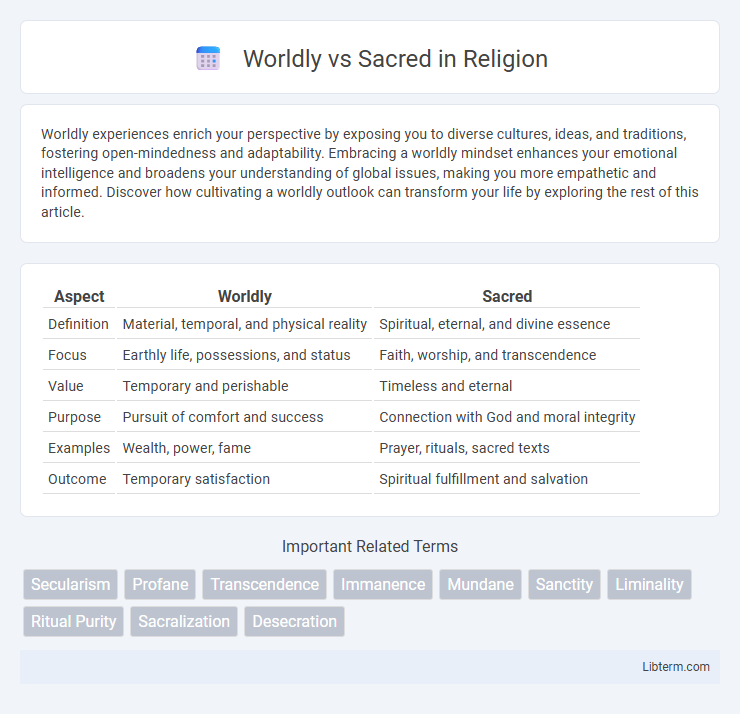 Worldly vs Sacred in Religion

Worldly experiences enrich your perspective by exposing you to diverse cultures, ideas, and traditions, fostering open-mindedness and adaptability. Embracing a worldly mindset enhances your emotional intelligence and broadens your understanding of global issues, making you more empathetic and informed. Discover how cultivating a worldly outlook can transform your life by exploring the rest of this article.

| Aspect | Worldly | Sacred |
|---|---|---|
| Definition | Material, temporal, and physical reality | Spiritual, eternal, and divine essence |
| Focus | Earthly life, possessions, and status | Faith, worship, and transcendence |
| Value | Temporary and perishable | Timeless and eternal |
| Purpose | Pursuit of comfort and success | Connection with God and moral integrity |
| Examples | Wealth, power, fame | Prayer, rituals, sacred texts |
| Outcome | Temporary satisfaction | Spiritual fulfillment and salvation |

Important Related Terms

Secularism Profane Transcendence Immanence Mundane Sanctity Liminality Ritual Purity Sacralization Desecration

Libterm.com