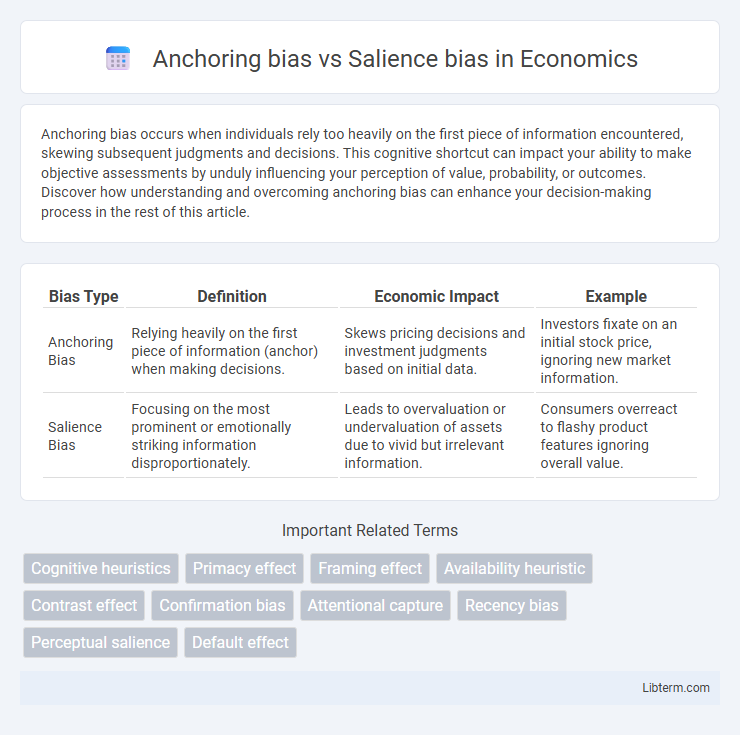 Anchoring bias vs Salience bias in Economics

Anchoring bias occurs when individuals rely too heavily on the first piece of information encountered, skewing subsequent judgments and decisions. This cognitive shortcut can impact your ability to make objective assessments by unduly influencing your perception of value, probability, or outcomes. Discover how understanding and overcoming anchoring bias can enhance your decision-making process in the rest of this article.

| Bias Type | Definition | Economic Impact | Example |
|---|---|---|---|
| Anchoring Bias | Relying heavily on the first piece of information (anchor) when making decisions. | Skews pricing decisions and investment judgments based on initial data. | Investors fixate on an initial stock price, ignoring new market information. |
| Salience Bias | Focusing on the most prominent or emotionally striking information disproportionately. | Leads to overvaluation or undervaluation of assets due to vivid but irrelevant information. | Consumers overreact to flashy product features ignoring overall value. |

Important Related Terms

Cognitive heuristics
Primacy effect
Framing effect
Availability heuristic
Contrast effect
Confirmation bias
Attentional capture
Recency bias
Perceptual salience
Default effect

Libterm.com