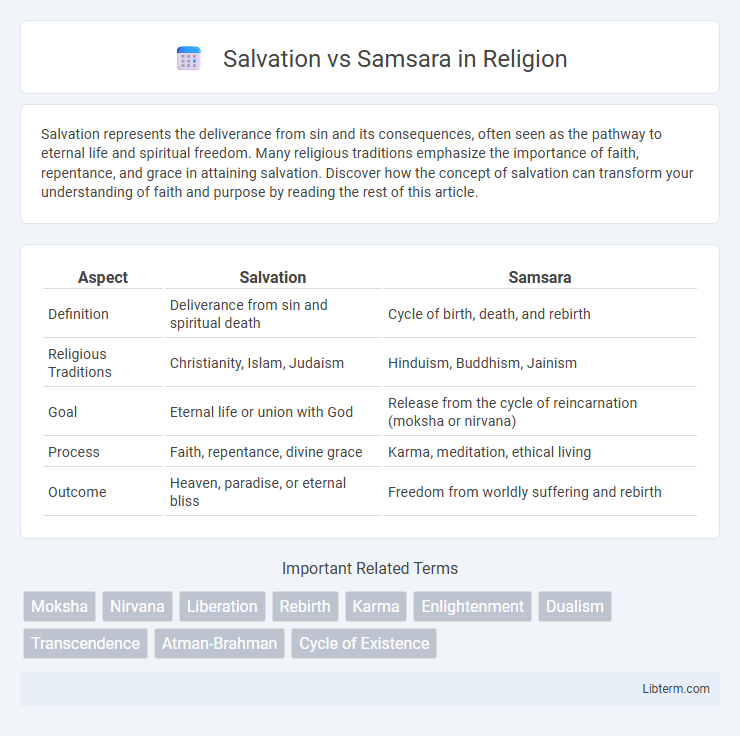 Salvation vs Samsara in Religion

Salvation represents the deliverance from sin and its consequences, often seen as the pathway to eternal life and spiritual freedom. Many religious traditions emphasize the importance of faith, repentance, and grace in attaining salvation. Discover how the concept of salvation can transform your understanding of faith and purpose by reading the rest of this article.

| Aspect | Salvation | Samsara |
|---|---|---|
| Definition | Deliverance from sin and spiritual death | Cycle of birth, death, and rebirth |
| Religious Traditions | Christianity, Islam, Judaism | Hinduism, Buddhism, Jainism |
| Goal | Eternal life or union with God | Release from the cycle of reincarnation (moksha or nirvana) |
| Process | Faith, repentance, divine grace | Karma, meditation, ethical living |
| Outcome | Heaven, paradise, or eternal bliss | Freedom from worldly suffering and rebirth |

Important Related Terms

Moksha Nirvana Liberation Rebirth Karma Enlightenment Dualism Transcendence Atman-Brahman Cycle of Existence

Libterm.com