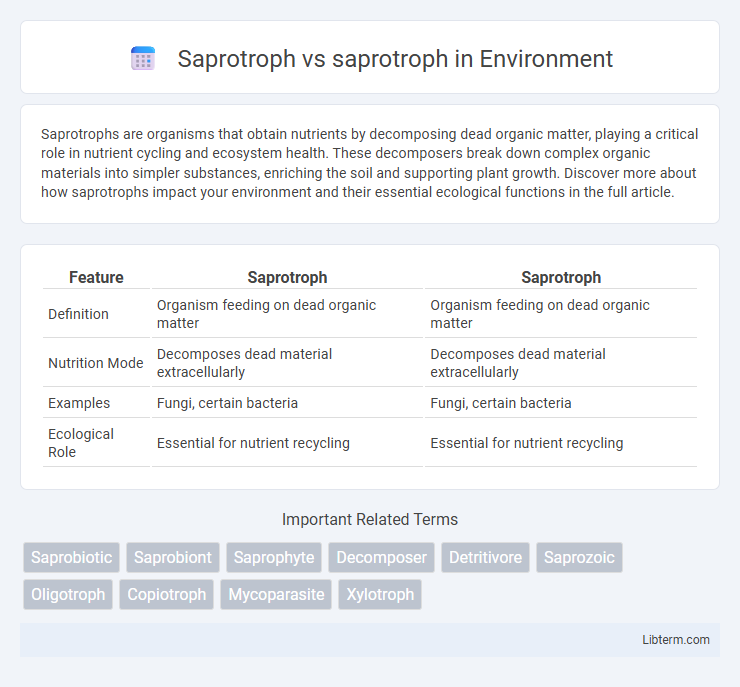 Saprotroph vs saprotroph in Environment

Saprotrophs are organisms that obtain nutrients by decomposing dead organic matter, playing a critical role in nutrient cycling and ecosystem health. These decomposers break down complex organic materials into simpler substances, enriching the soil and supporting plant growth. Discover more about how saprotrophs impact your environment and their essential ecological functions in the full article.

| Feature | Saprotroph | Saprotroph |
|---|---|---|
| Definition | Organism feeding on dead organic matter | Organism feeding on dead organic matter |
| Nutrition Mode | Decomposes dead material extracellularly | Decomposes dead material extracellularly |
| Examples | Fungi, certain bacteria | Fungi, certain bacteria |
| Ecological Role | Essential for nutrient recycling | Essential for nutrient recycling |

Important Related Terms

Saprobiotic Saprobiont Saprophyte Decomposer Detritivore Saprozoic Oligotroph Copiotroph Mycoparasite Xylotroph

Libterm.com