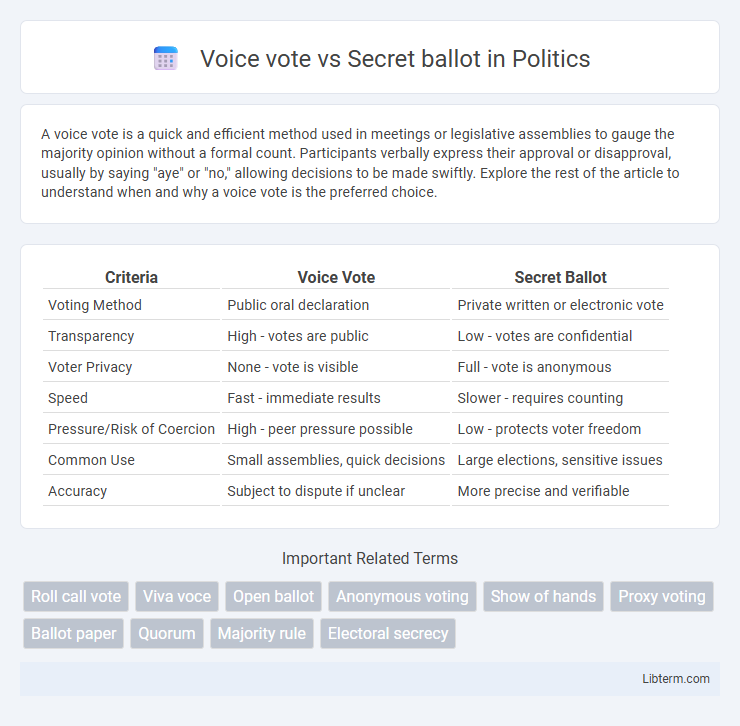 Voice vote vs Secret ballot in Politics

A voice vote is a quick and efficient method used in meetings or legislative assemblies to gauge the majority opinion without a formal count. Participants verbally express their approval or disapproval, usually by saying "aye" or "no," allowing decisions to be made swiftly. Explore the rest of the article to understand when and why a voice vote is the preferred choice.

| Criteria | Voice Vote | Secret Ballot |
|---|---|---|
| Voting Method | Public oral declaration | Private written or electronic vote |
| Transparency | High - votes are public | Low - votes are confidential |
| Voter Privacy | None - vote is visible | Full - vote is anonymous |
| Speed | Fast - immediate results | Slower - requires counting |
| Pressure/Risk of Coercion | High - peer pressure possible | Low - protects voter freedom |
| Common Use | Small assemblies, quick decisions | Large elections, sensitive issues |
| Accuracy | Subject to dispute if unclear | More precise and verifiable |

Important Related Terms

Roll call vote
Viva voce
Open ballot
Anonymous voting
Show of hands
Proxy voting
Ballot paper
Quorum
Majority rule
Electoral secrecy

Libterm.com