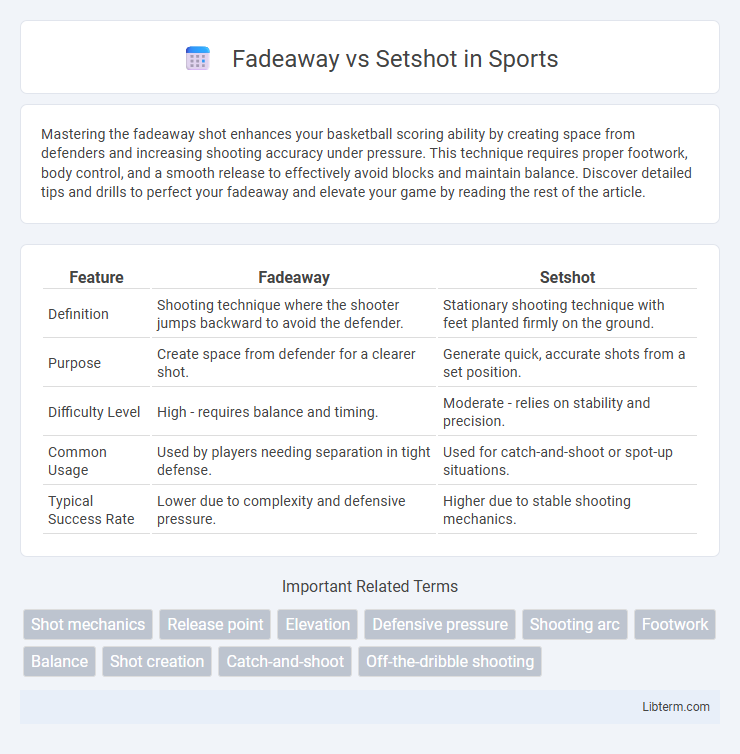 Fadeaway vs Setshot in Sports

Mastering the fadeaway shot enhances your basketball scoring ability by creating space from defenders and increasing shooting accuracy under pressure. This technique requires proper footwork, body control, and a smooth release to effectively avoid blocks and maintain balance. Discover detailed tips and drills to perfect your fadeaway and elevate your game by reading the rest of the article.

| Feature | Fadeaway | Setshot |
|---|---|---|
| Definition | Shooting technique where the shooter jumps backward to avoid the defender. | Stationary shooting technique with feet planted firmly on the ground. |
| Purpose | Create space from defender for a clearer shot. | Generate quick, accurate shots from a set position. |
| Difficulty Level | High - requires balance and timing. | Moderate - relies on stability and precision. |
| Common Usage | Used by players needing separation in tight defense. | Used for catch-and-shoot or spot-up situations. |
| Typical Success Rate | Lower due to complexity and defensive pressure. | Higher due to stable shooting mechanics. |

Important Related Terms

Shot mechanics
Release point
Elevation
Defensive pressure
Shooting arc
Footwork
Balance
Shot creation
Catch-and-shoot
Off-the-dribble shooting

Libterm.com